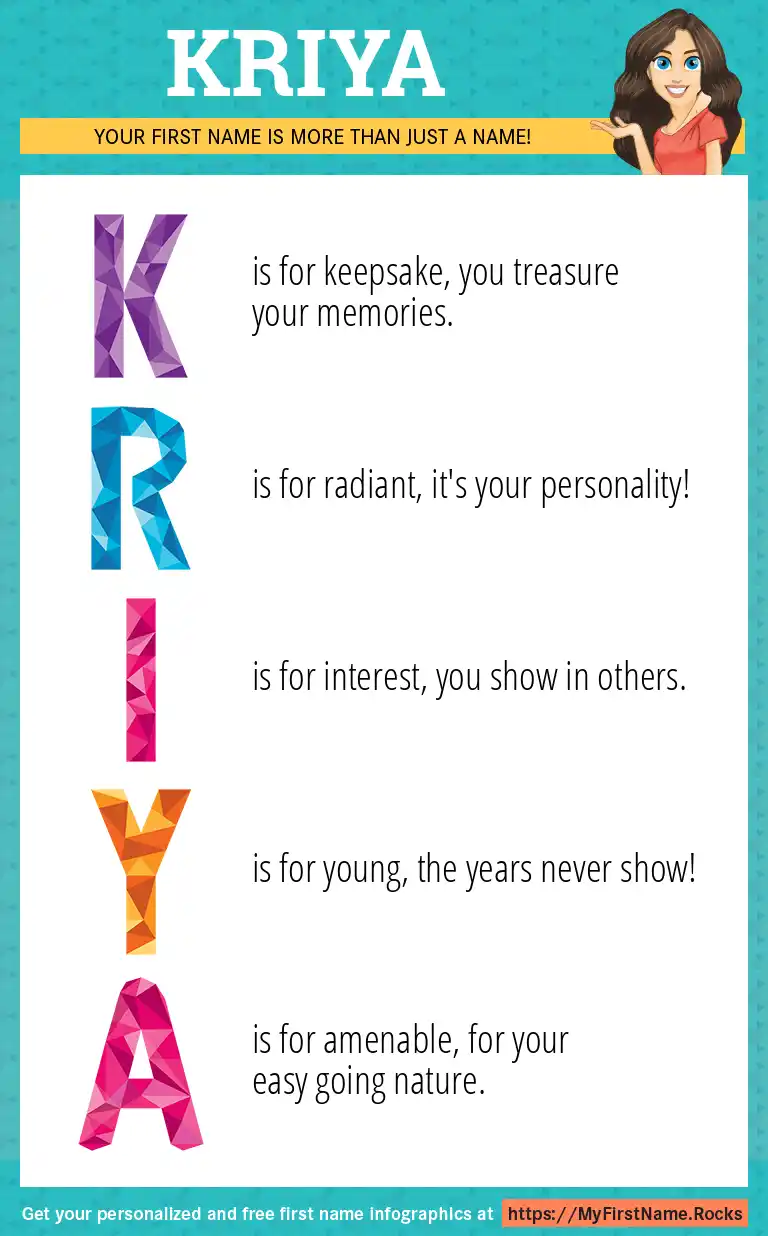 KRIYA

YOUR FIRST NAME IS MORE THAN JUST A NAME!

K is for keepsake, you treasure your memories.

R is for radiant, it's your personality!

I is for interest, you show in others.

Y is for young, the years never show!

A is for amenable, for your easy going nature.

Get your personalized and free first name infographics at https://MyFirstName.Rocks