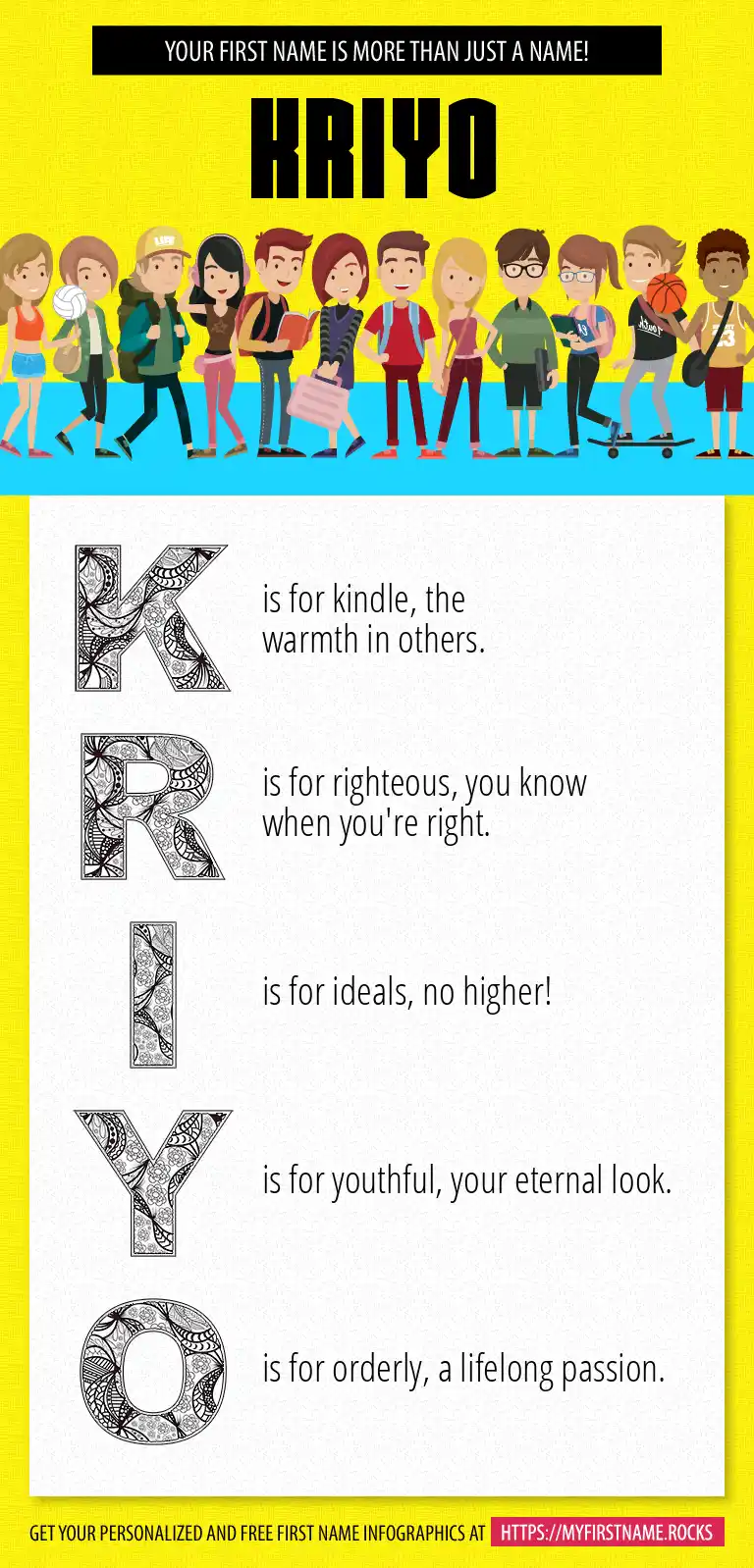 YOUR FIRST NAME IS MORE THAN JUST A NAME!

KRIYO

K is for kindle, the warmth in others.

R is for righteous, you know when you're right.

I is for ideals, no higher!

Y is for youthful, your eternal look.

O is for orderly, a lifelong passion.

GET YOUR PERSONALIZED AND FREE FIRST NAME INFOGRAPHICS AT HTTPS://MYFIRSTNAME.ROCKS