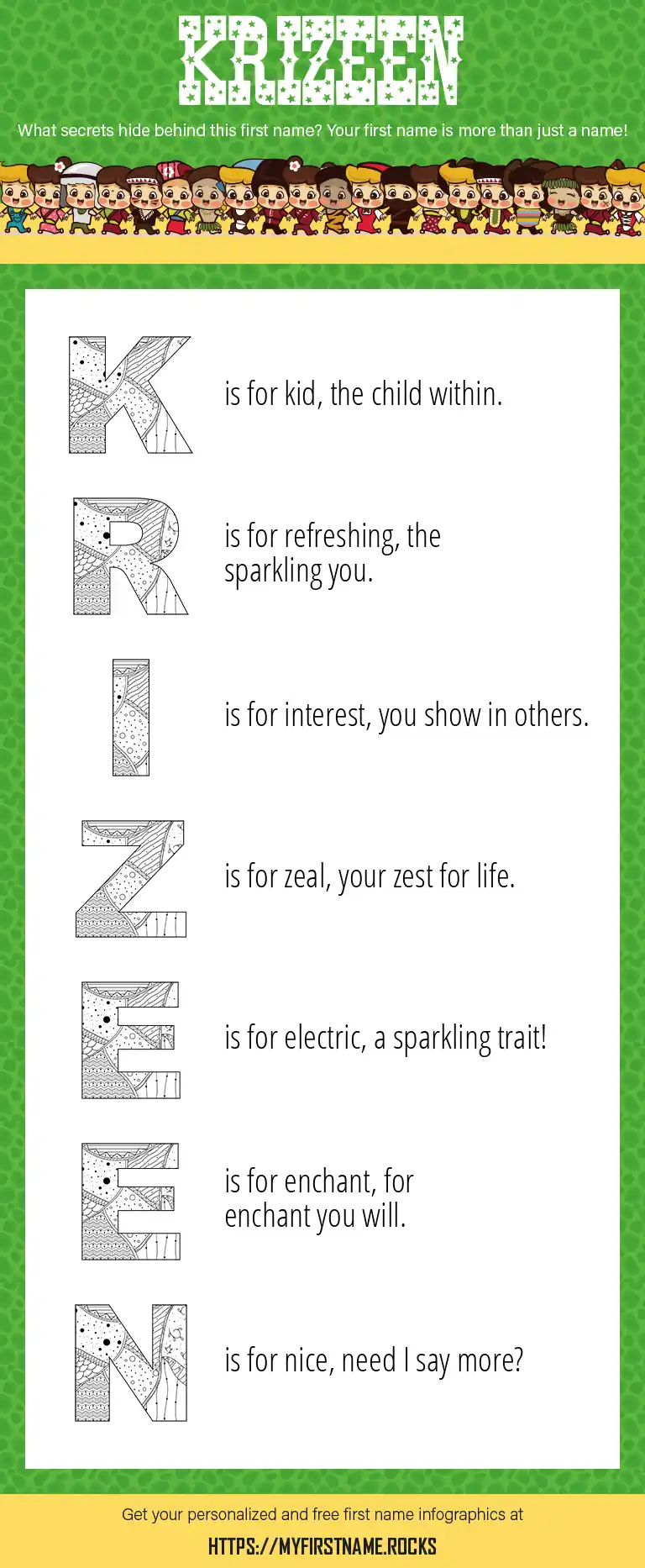 KRIZEEN

What secrets hide behind this first name? Your first name is more than just a name!

K is for kid, the child within.

R is for refreshing, the sparkling you.

I is for interest, you show in others.

Z is for zeal, your zest for life.

E is for electric, a sparkling trait!

E is for enchant, for enchant you will.

N is for nice, need I say more?

Get your personalized and free first name infographics at

HTTPS://MYFIRSTNAME.ROCKS