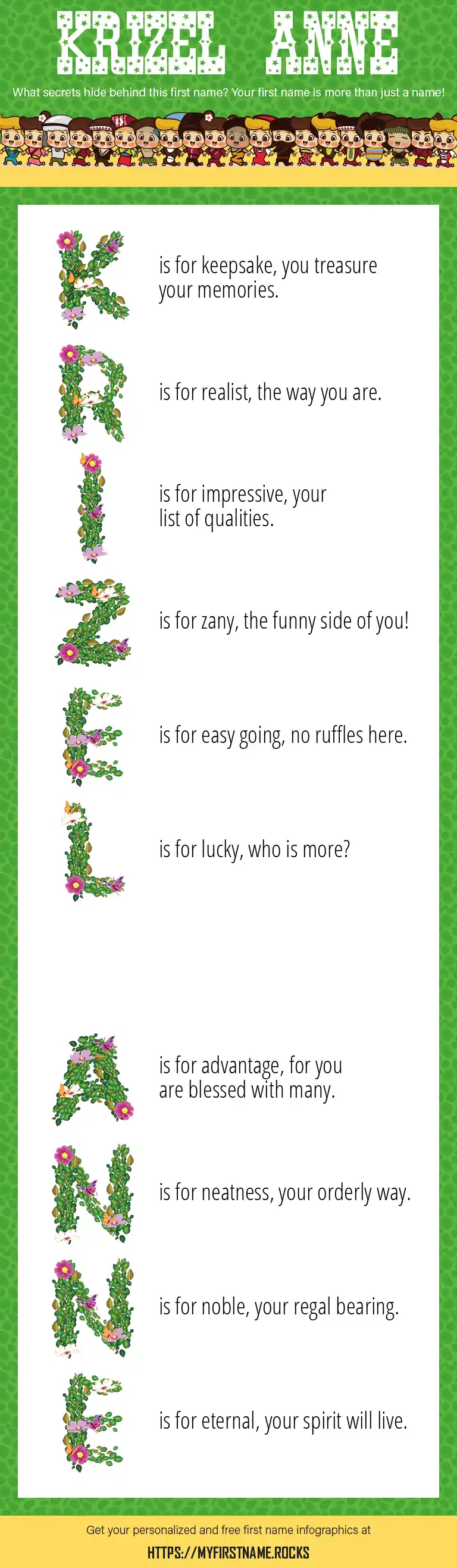 KRIZEL ANNE

What secrets hide behind this first name? Your first name is more than just a name!

K is for keepsake, you treasure your memories.

R is for realist, the way you are.

I is for impressive, your list of qualities.

Z is for zany, the funny side of you!

E is for easy going, no ruffles here.

L is for lucky, who is more?

A is for advantage, for you are blessed with many.

N is for neatness, your orderly way.

N is for noble, your regal bearing.

E is for eternal, your spirit will live.

Get your personalized and free first name infographics at

HTTPS://MYFIRSTNAME.ROCKS