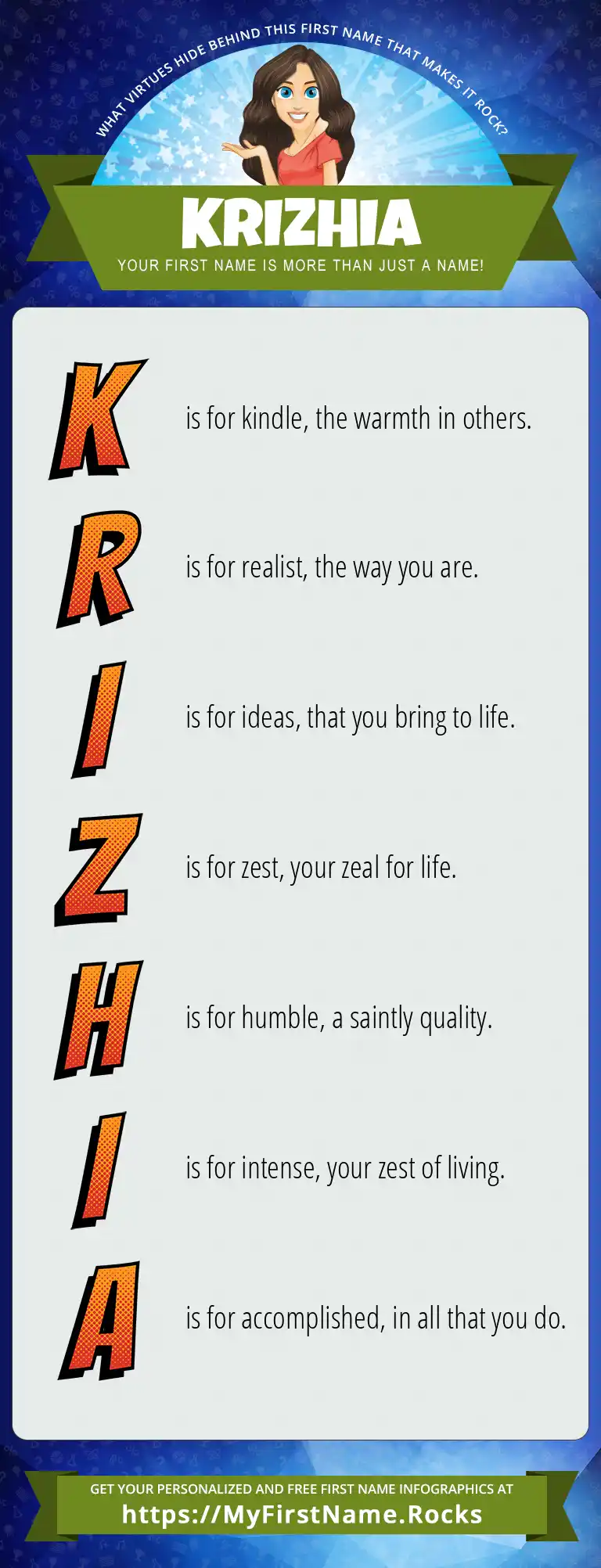 WHAT VIRTUES HIDE BEHIND THIS FIRST NAME THAT MAKES IT ROCK?

KRIZHIA

YOUR FIRST NAME IS MORE THAN JUST A NAME!

K is for kindle, the warmth in others.

R is for realist, the way you are.

I is for ideas, that you bring to life.

Z is for zest, your zeal for life.

H is for humble, a saintly quality.

I is for intense, your zest of living.

A is for accomplished, in all that you do.

GET YOUR PERSONALIZED AND FREE FIRST NAME INFOGRAPHICS AT
https://MyFirstName.Rocks