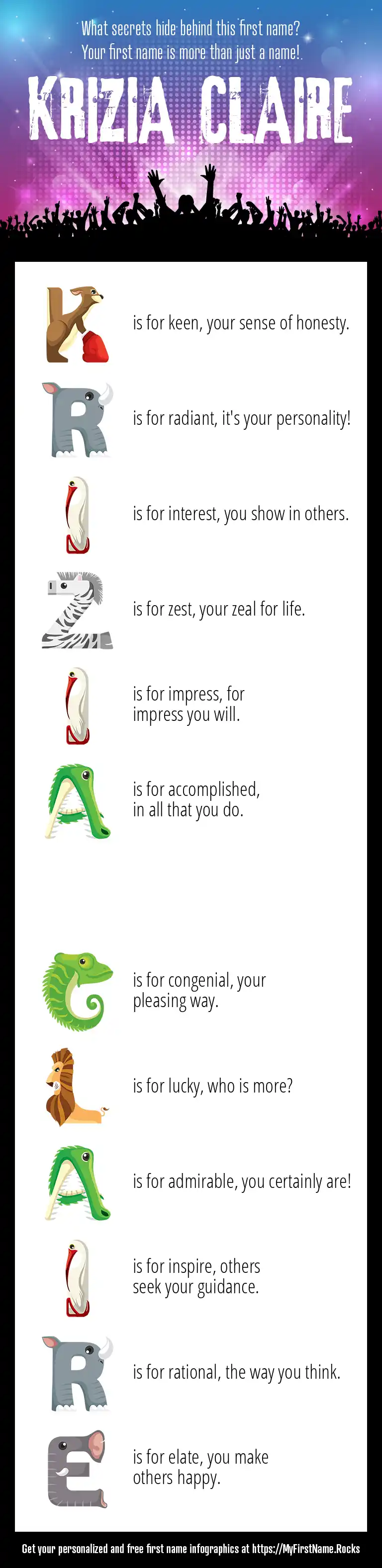 What secrets hide behind this first name?
Your first name is more than just a name!

KRIZIA CLAIRE

K is for keen, your sense of honesty.

R is for radiant, it's your personality!

I is for interest, you show in others.

Z is for zest, your zeal for life.

I is for impress, for impress you will.

A is for accomplished, in all that you do.

C is for congenial, your pleasing way.

L is for lucky, who is more?

A is for admirable, you certainly are!

I is for inspire, others seek your guidance.

R is for rational, the way you think.

E is for elate, you make others happy.

Get your personalized and free first name infographics at https://MyFirstName.Rocks