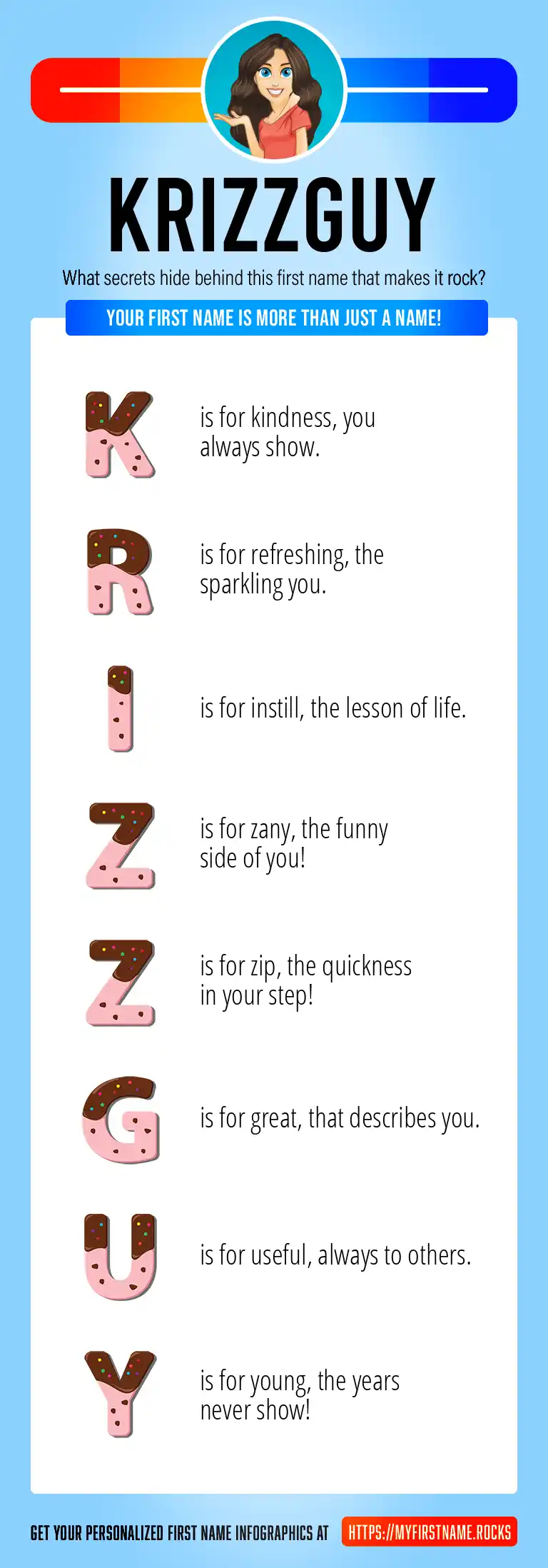 KRIZZGUY

What secrets hide behind this first name that makes it rock?

YOUR FIRST NAME IS MORE THAN JUST A NAME!

K is for kindness, you always show.

R is for refreshing, the sparkling you.

I is for instill, the lesson of life.

Z is for zany, the funny side of you!

Z is for zip, the quickness in your step!

G is for great, that describes you.

U is for useful, always to others.

Y is for young, the years never show!

GET YOUR PERSONALIZED FIRST NAME INFOGRAPHICS AT HTTPS://MYFIRSTNAME.ROCKS