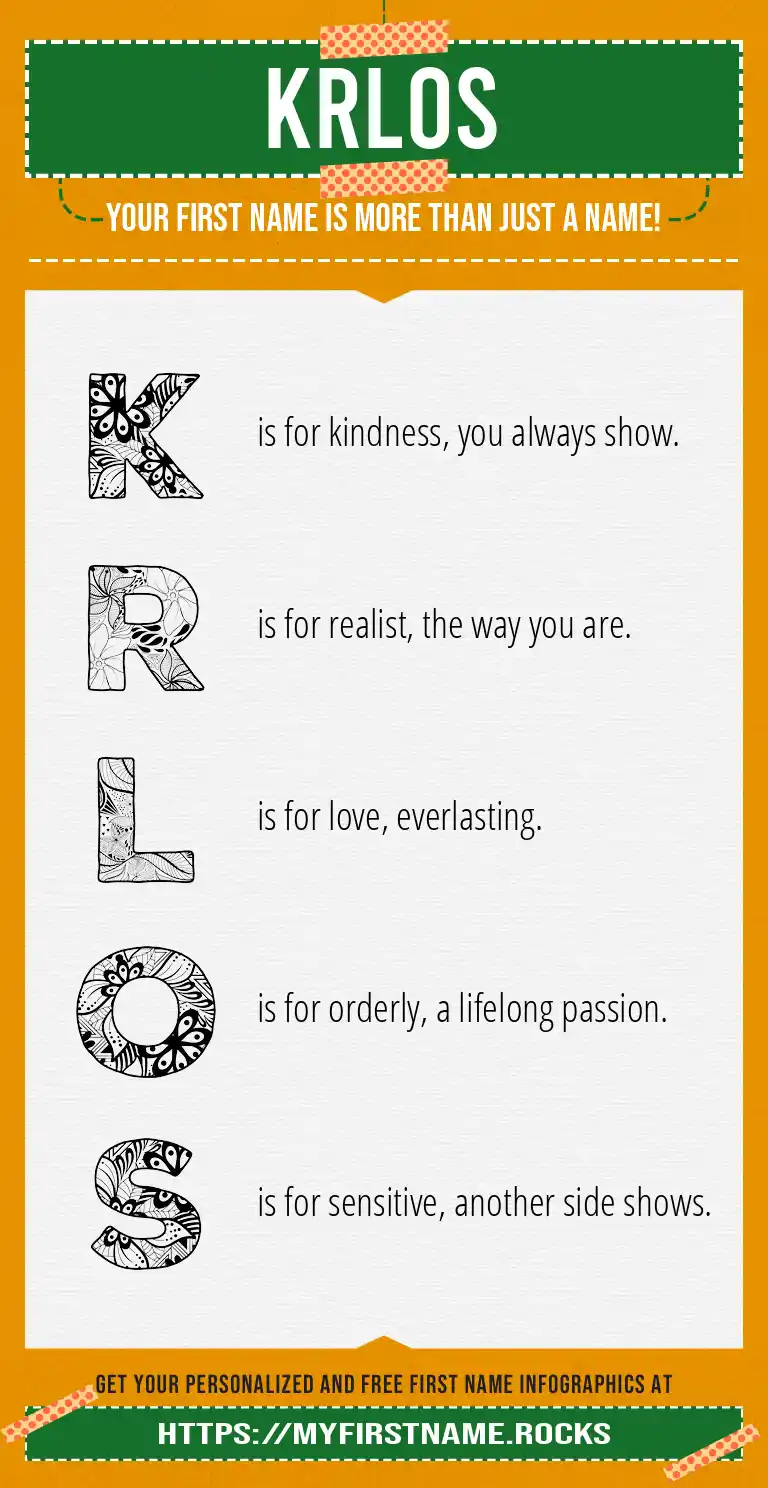 KRLOS

YOUR FIRST NAME IS MORE THAN JUST A NAME!

K is for kindness, you always show.

R is for realist, the way you are.

L is for love, everlasting.

O is for orderly, a lifelong passion.

S is for sensitive, another side shows.

GET YOUR PERSONALIZED AND FREE FIRST NAME INFOGRAPHICS AT

HTTPS://MYFIRSTNAME.ROCKS