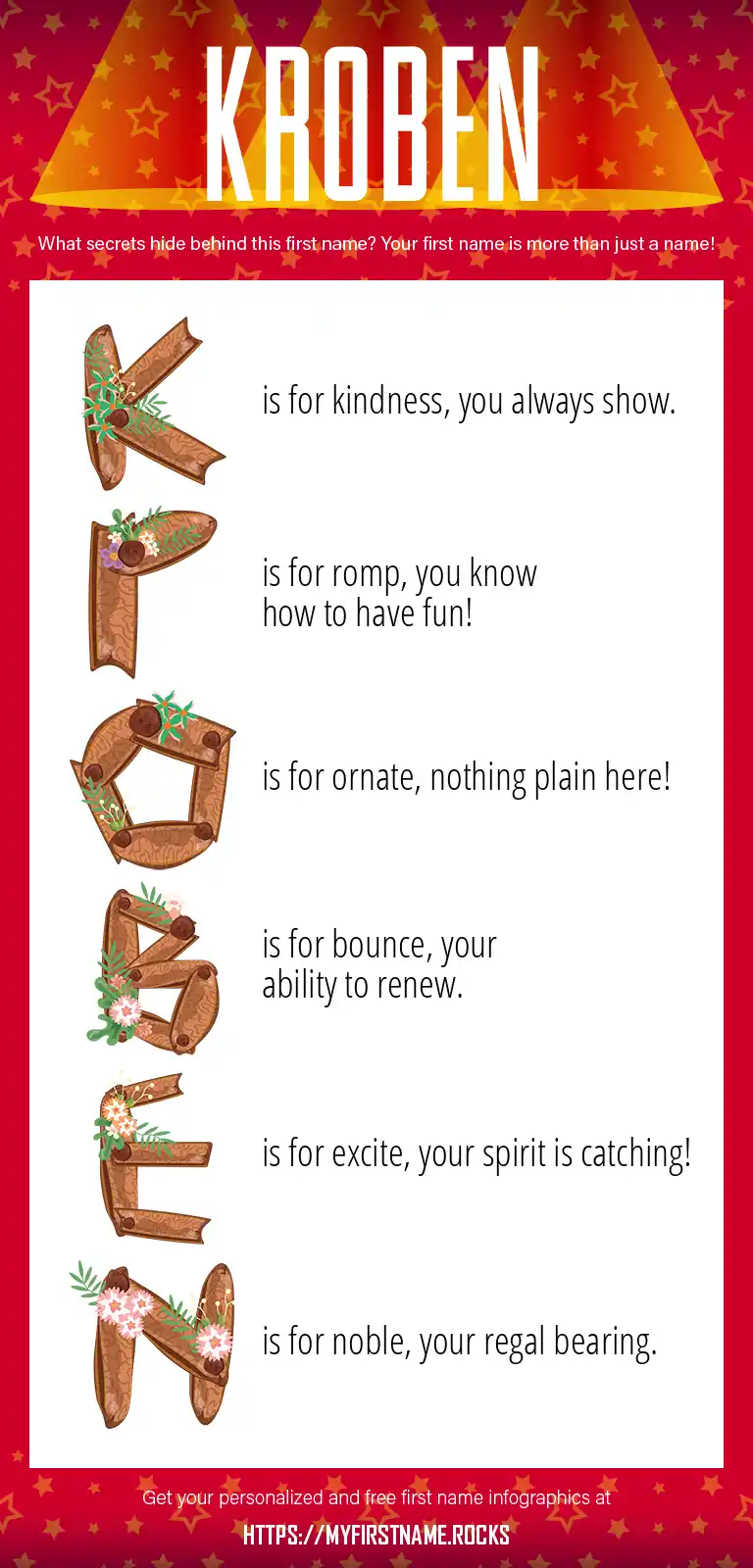 KROBEN

What secrets hide behind this first name? Your first name is more than just a name!

K is for kindness, you always show.

R is for romp, you know how to have fun!

O is for ornate, nothing plain here!

B is for bounce, your ability to renew.

E is for excite, your spirit is catching!

N is for noble, your regal bearing.

Get your personalized and free first name infographics at

HTTPS://MYFIRSTNAME.ROCKS