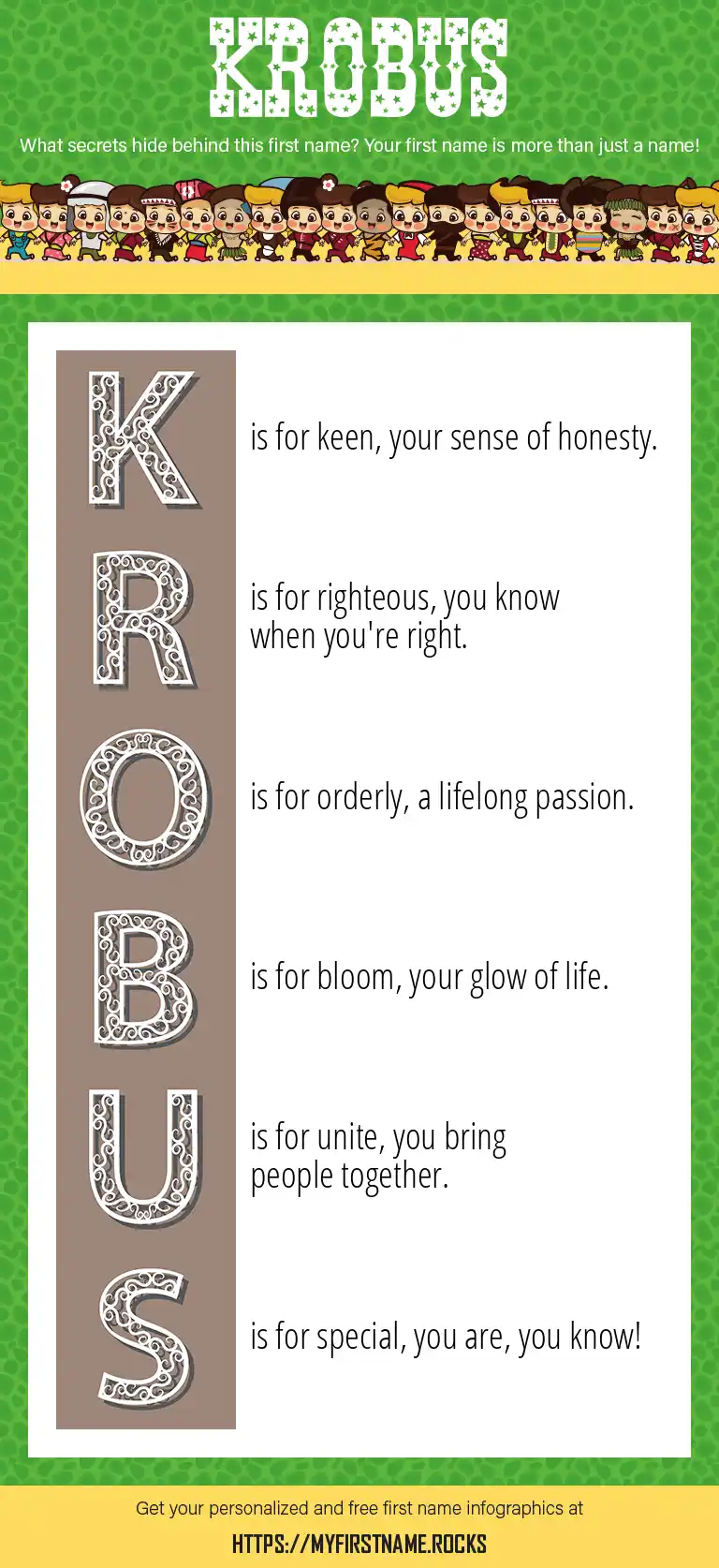 KROBUS

What secrets hide behind this first name? Your first name is more than just a name!

K is for keen, your sense of honesty.

R is for righteous, you know when you're right.

O is for orderly, a lifelong passion.

B is for bloom, your glow of life.

U is for unite, you bring people together.

S is for special, you are, you know!

Get your personalized and free first name infographics at

HTTPS://MYFIRSTNAME.ROCKS