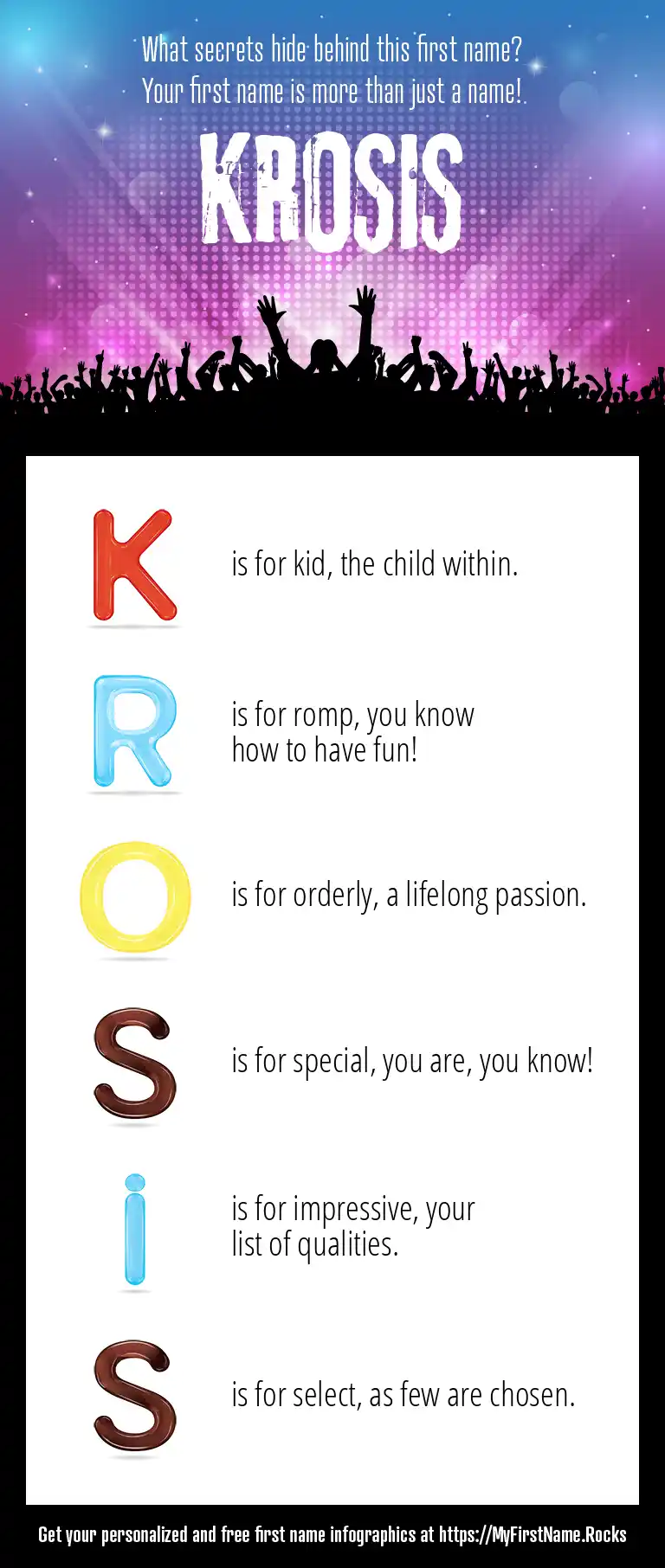 What secrets hide behind this first name?
Your first name is more than just a name!

KROSIS

K is for kid, the child within.

R is for romp, you know how to have fun!

O is for orderly, a lifelong passion.

S is for special, you are, you know!

i is for impressive, your list of qualities.

S is for select, as few are chosen.

Get your personalized and free first name infographics at https://MyFirstName.Rocks