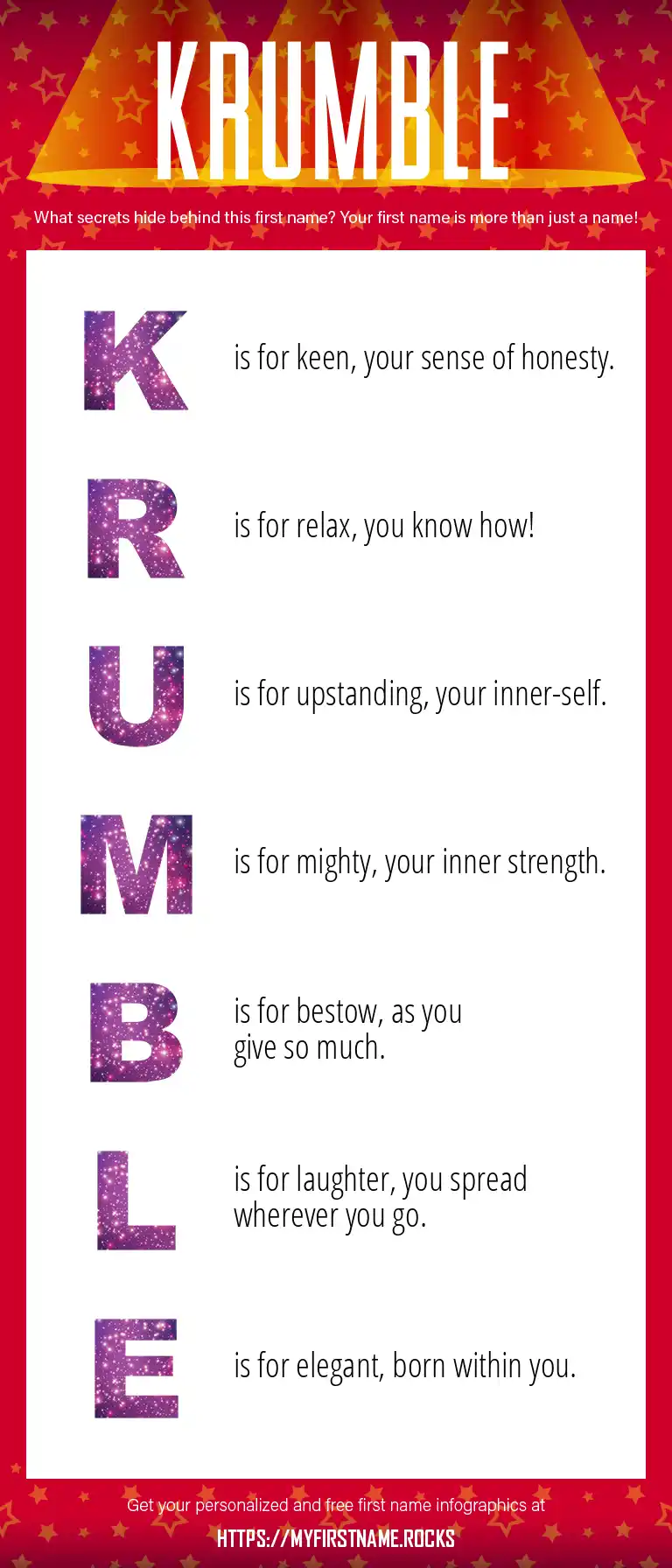 KRUMBLE

What secrets hide behind this first name? Your first name is more than just a name!

K is for keen, your sense of honesty.

R is for relax, you know how!

U is for upstanding, your inner-self.

M is for mighty, your inner strength.

B is for bestow, as you give so much.

L is for laughter, you spread wherever you go.

E is for elegant, born within you.

Get your personalized and free first name infographics at
HTTPS://MYFIRSTNAME.ROCKS