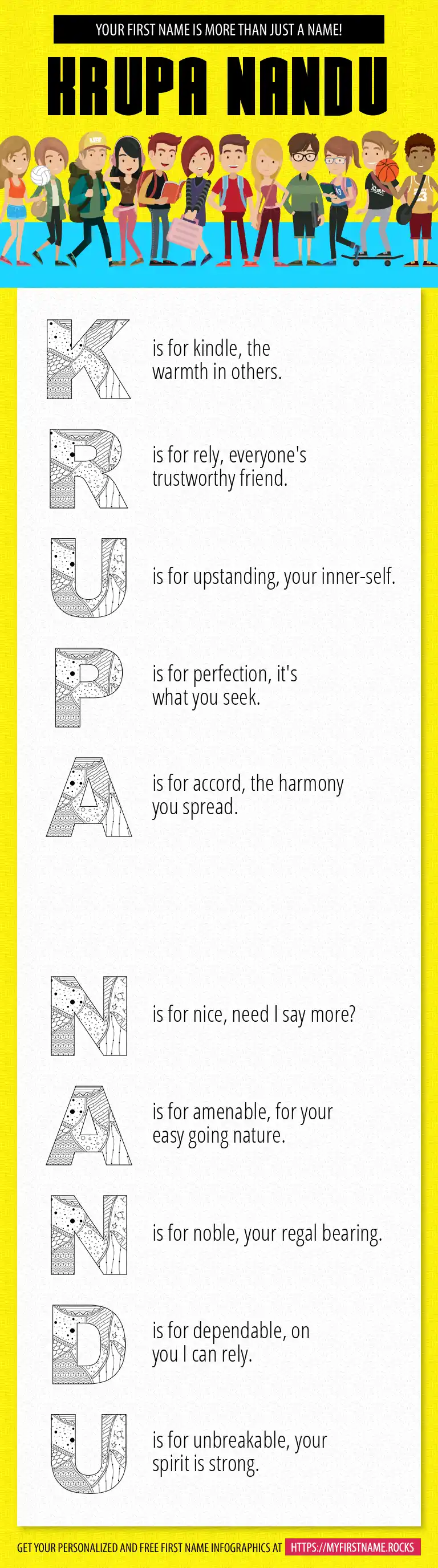 YOUR FIRST NAME IS MORE THAN JUST A NAME!

KRUPA NANDU

K is for kindle, the warmth in others.

R is for rely, everyone's trustworthy friend.

U is for upstanding, your inner-self.

P is for perfection, it's what you seek.

A is for accord, the harmony you spread.

N is for nice, need I say more?

A is for amenable, for your easy going nature.

N is for noble, your regal bearing.

D is for dependable, on you I can rely.

U is for unbreakable, your spirit is strong.

GET YOUR PERSONALIZED AND FREE FIRST NAME INFOGRAPHICS AT HTTPS://MYFIRSTNAME.ROCKS