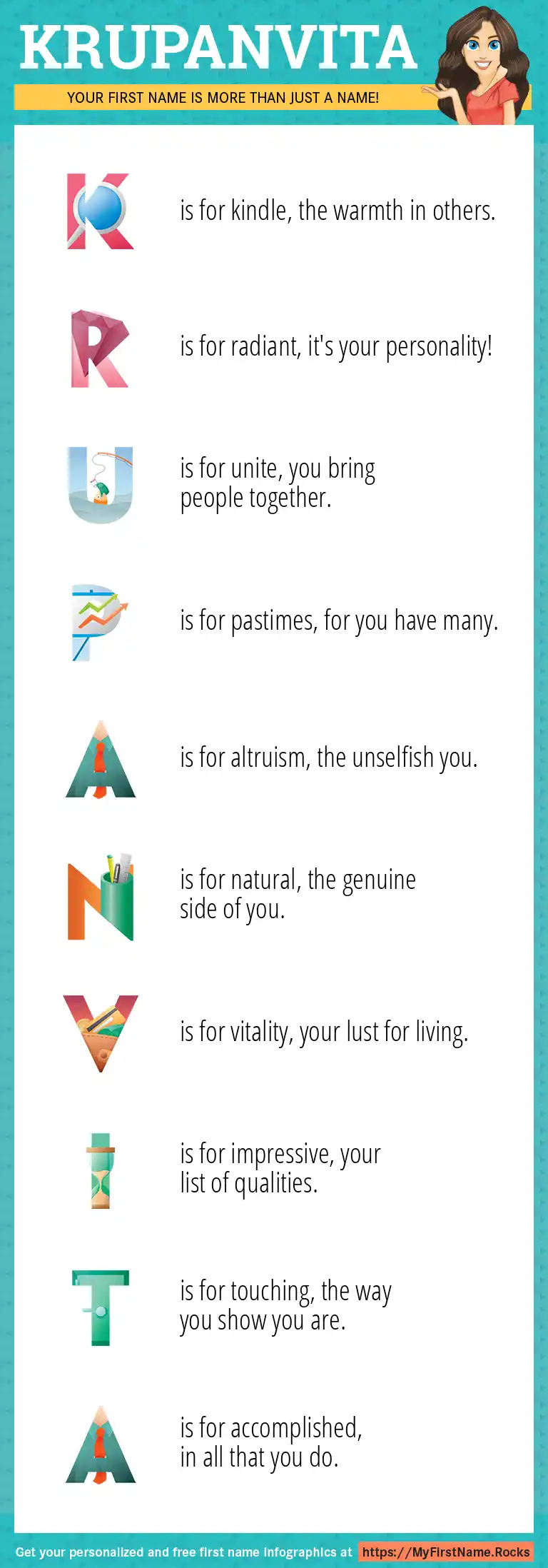 KRUPANVITA

YOUR FIRST NAME IS MORE THAN JUST A NAME!

K is for kindle, the warmth in others.

R is for radiant, it's your personality!

U is for unite, you bring people together.

P is for pastimes, for you have many.

A is for altruism, the unselfish you.

N is for natural, the genuine side of you.

V is for vitality, your lust for living.

I is for impressive, your list of qualities.

T is for touching, the way you show you are.

A is for accomplished, in all that you do.

Get your personalized and free first name infographics at https://MyFirstName.Rocks