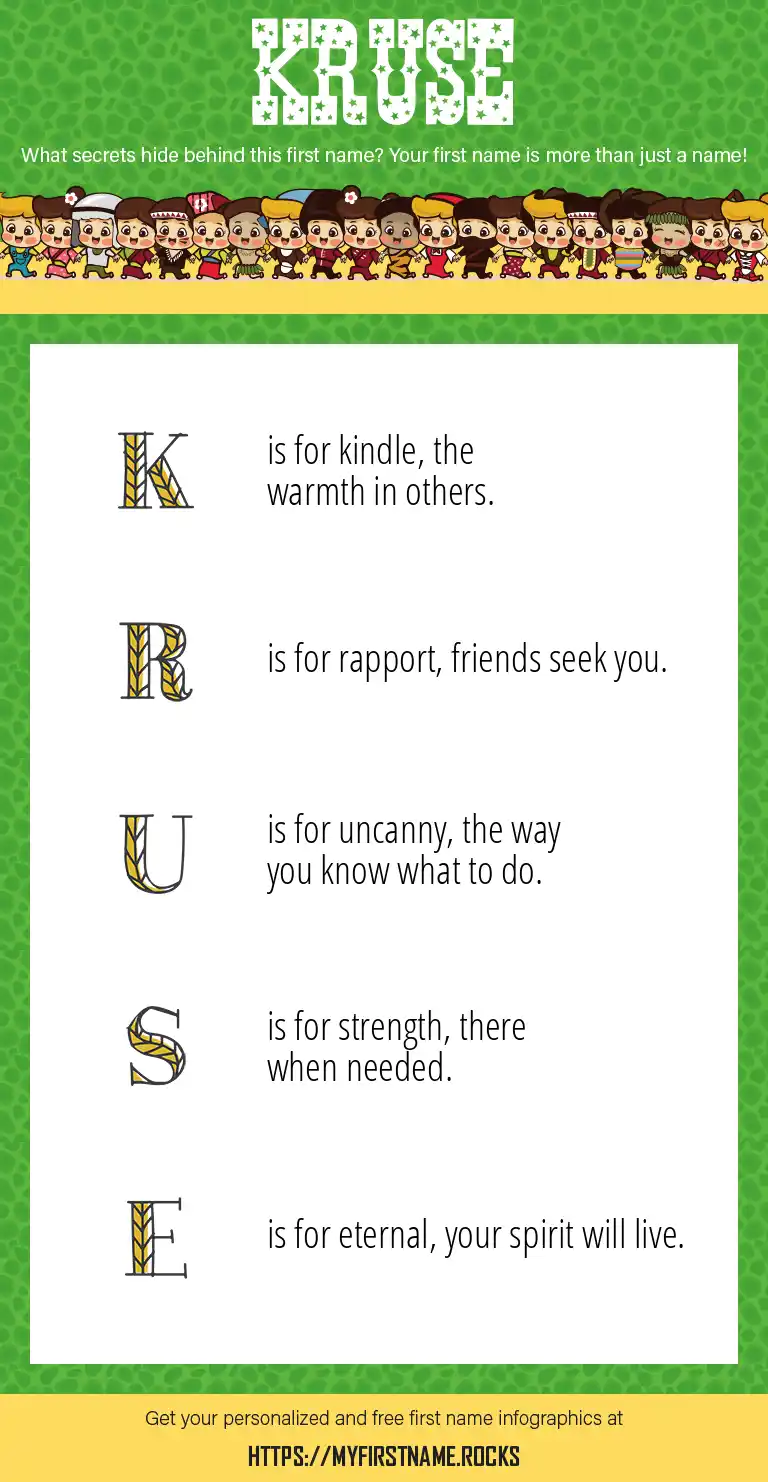 KRUSE

What secrets hide behind this first name? Your first name is more than just a name!

K is for kindle, the warmth in others.

R is for rapport, friends seek you.

U is for uncanny, the way you know what to do.

S is for strength, there when needed.

E is for eternal, your spirit will live.

Get your personalized and free first name infographics at

HTTPS://MYFIRSTNAME.ROCKS