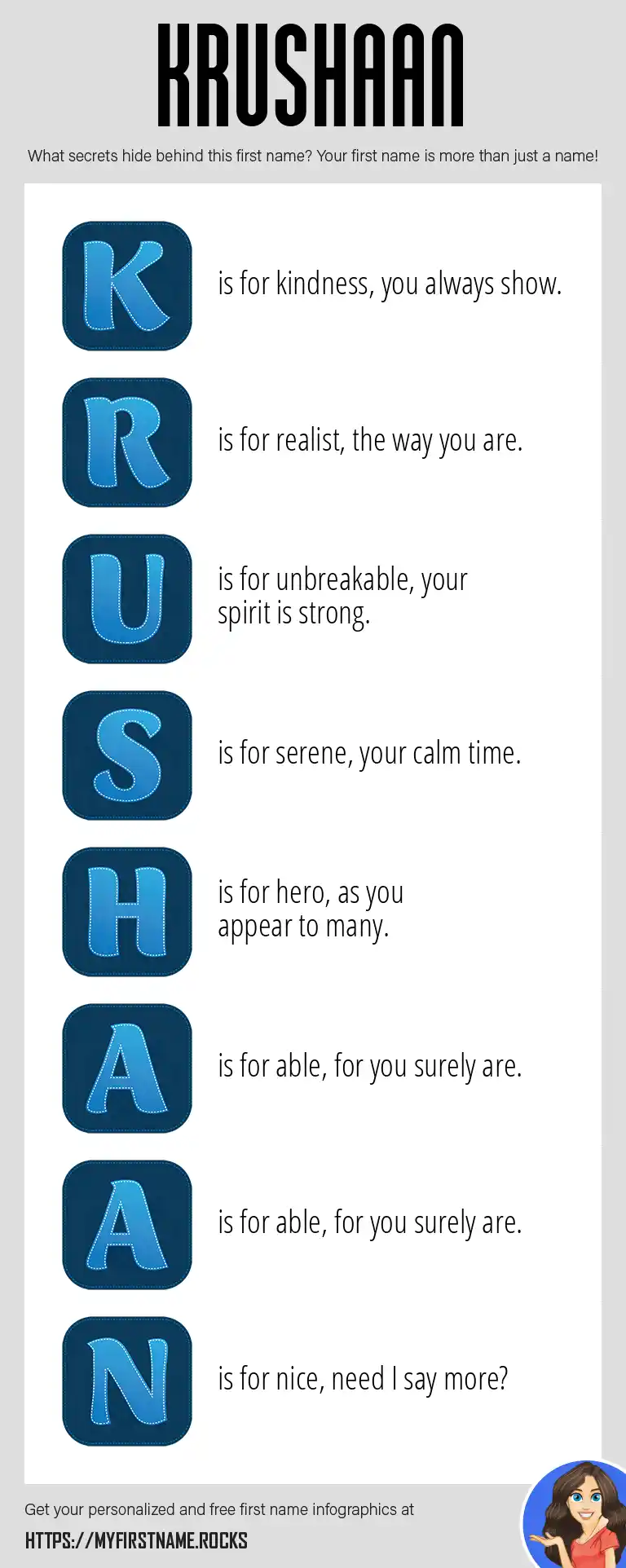 KRUSHAAN

What secrets hide behind this first name? Your first name is more than just a name!

K is for kindness, you always show.

R is for realist, the way you are.

U is for unbreakable, your spirit is strong.

S is for serene, your calm time.

H is for hero, as you appear to many.

A is for able, for you surely are.

A is for able, for you surely are.

N is for nice, need I say more?

Get your personalized and free first name infographics at

HTTPS://MYFIRSTNAME.ROCKS