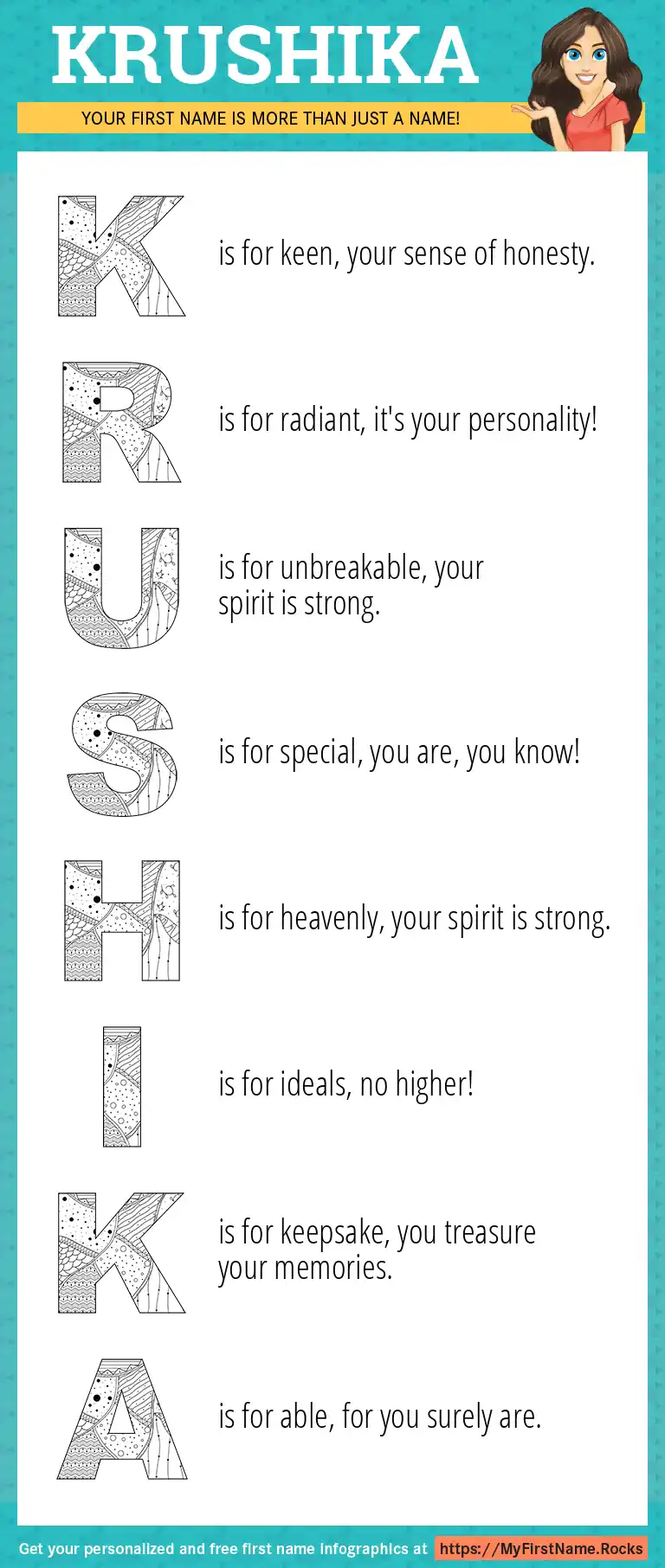 KRUSHIKA

YOUR FIRST NAME IS MORE THAN JUST A NAME!

K is for keen, your sense of honesty.

R is for radiant, it's your personality!

U is for unbreakable, your spirit is strong.

S is for special, you are, you know!

H is for heavenly, your spirit is strong.

I is for ideals, no higher!

K is for keepsake, you treasure your memories.

A is for able, for you surely are.

Get your personalized and free first name infographics at https://MyFirstName.Rocks