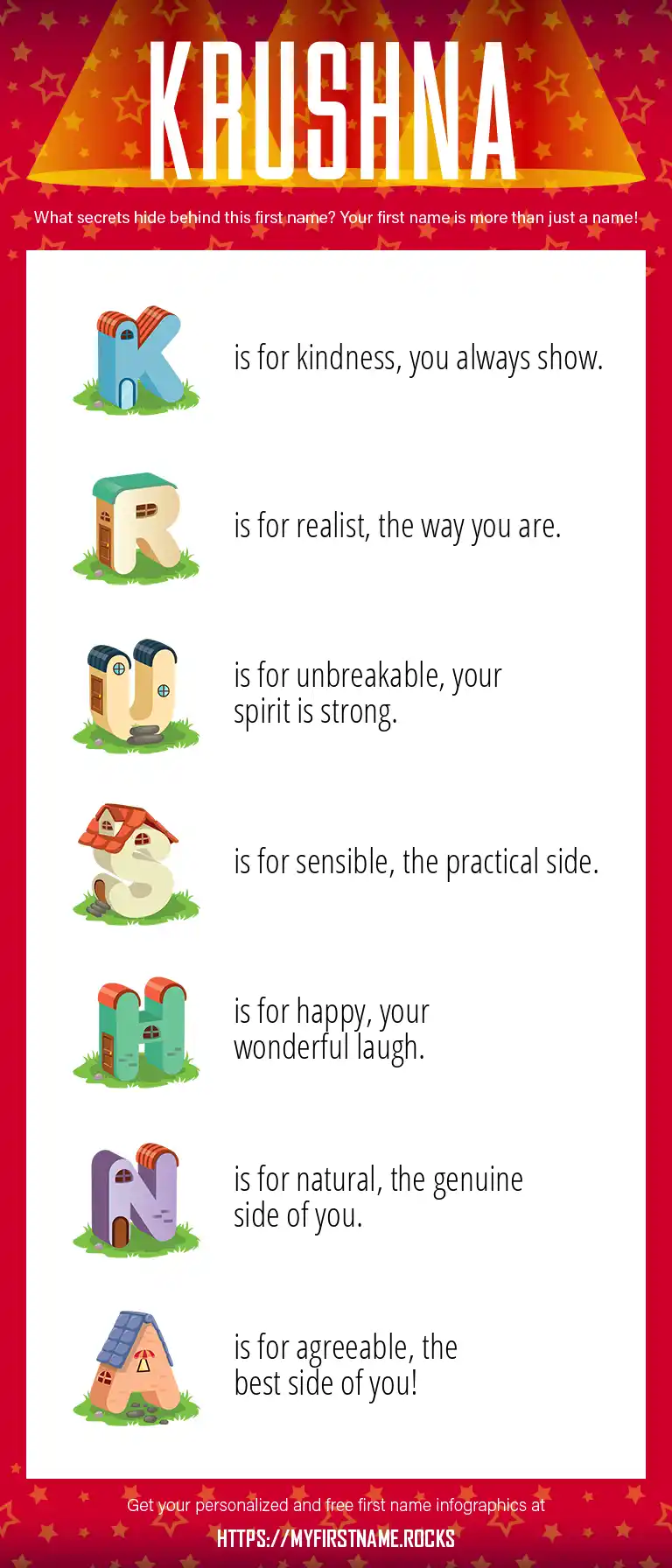 KRUSHNA

What secrets hide behind this first name? Your first name is more than just a name!

K is for kindness, you always show.

R is for realist, the way you are.

U is for unbreakable, your spirit is strong.

S is for sensible, the practical side.

H is for happy, your wonderful laugh.

N is for natural, the genuine side of you.

A is for agreeable, the best side of you!

Get your personalized and free first name infographics at

HTTPS://MYFIRSTNAME.ROCKS