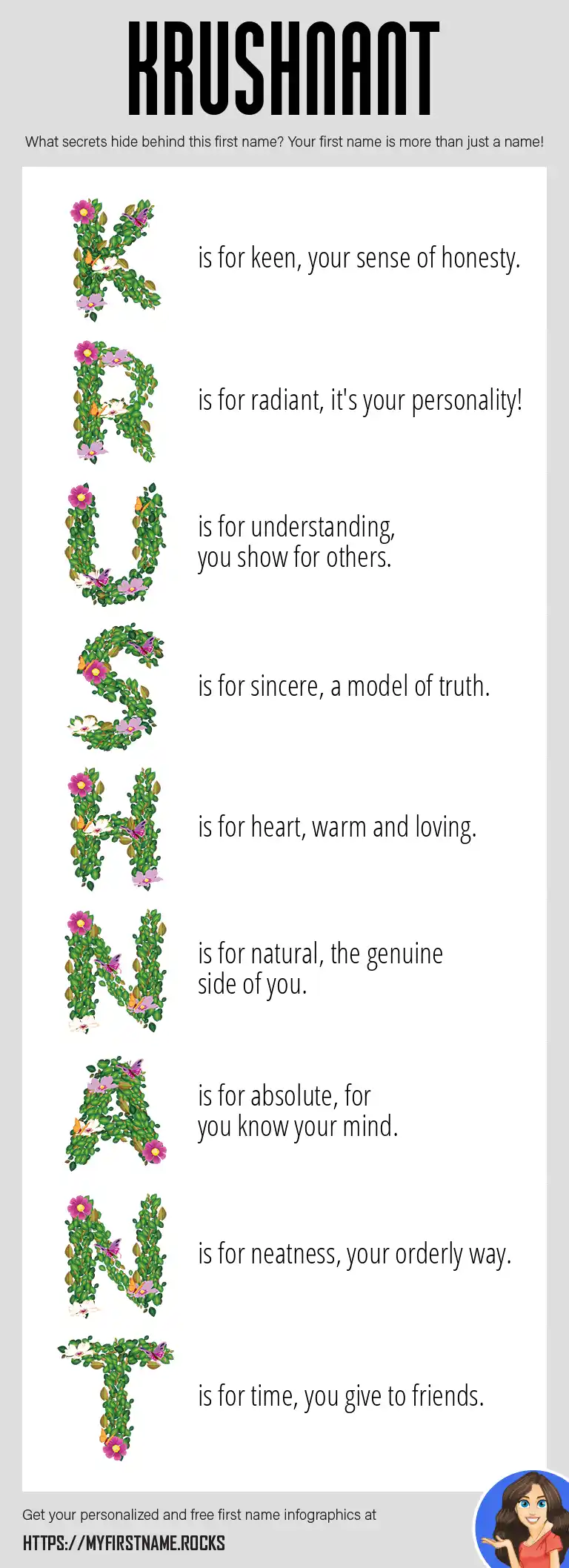 KRUSHNANT

What secrets hide behind this first name? Your first name is more than just a name!

K is for keen, your sense of honesty.

R is for radiant, it's your personality!

U is for understanding, you show for others.

S is for sincere, a model of truth.

H is for heart, warm and loving.

N is for natural, the genuine side of you.

A is for absolute, for you know your mind.

N is for neatness, your orderly way.

T is for time, you give to friends.

Get your personalized and free first name infographics at

HTTPS://MYFIRSTNAME.ROCKS