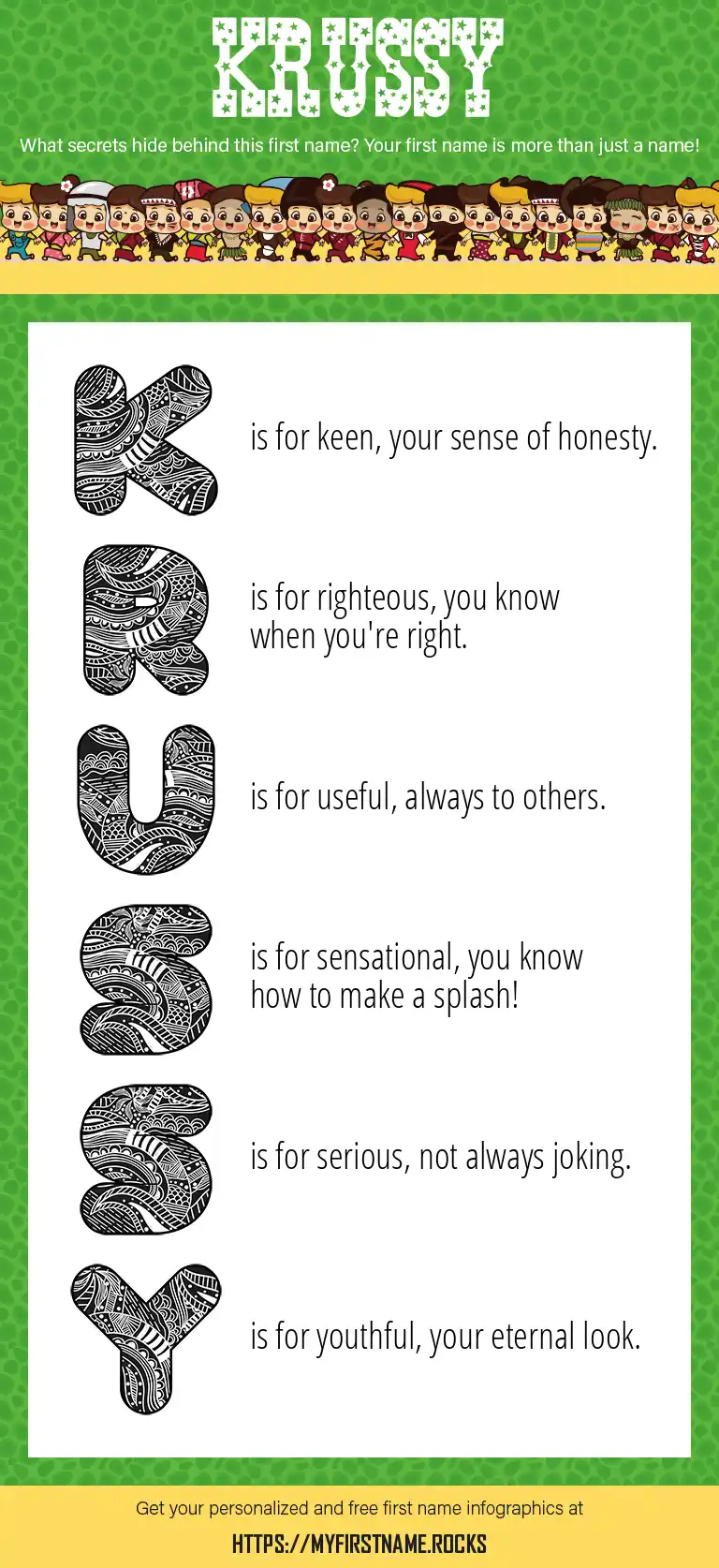 KRUSSY

What secrets hide behind this first name? Your first name is more than just a name!

K is for keen, your sense of honesty.

R is for righteous, you know when you're right.

U is for useful, always to others.

S is for sensational, you know how to make a splash!

S is for serious, not always joking.

Y is for youthful, your eternal look.

Get your personalized and free first name infographics at

HTTPS://MYFIRSTNAME.ROCKS