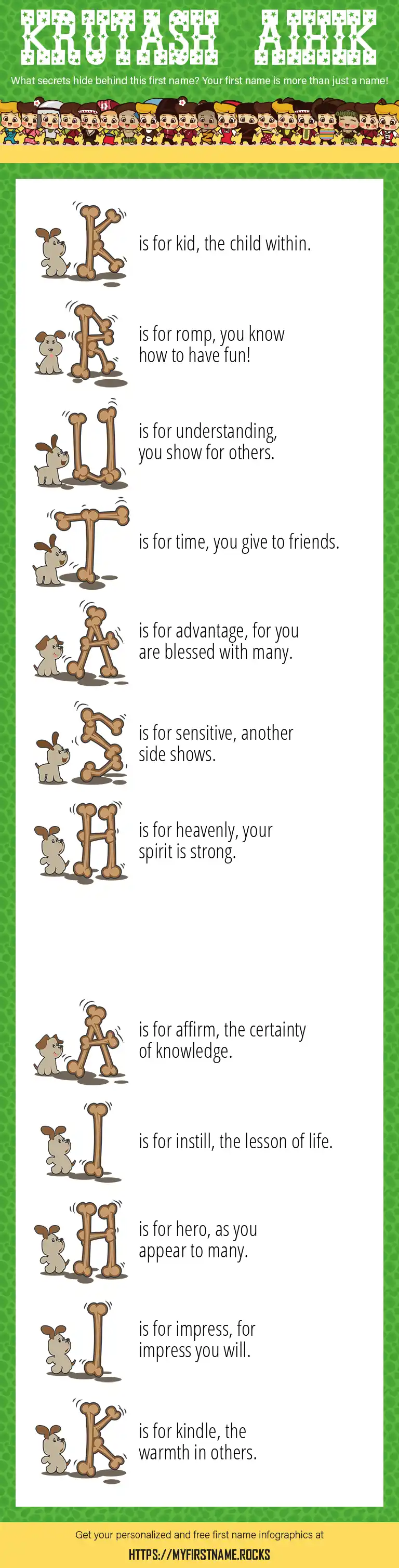 KRUTASH AIHIK

What secrets hide behind this first name? Your first name is more than just a name!

K is for kid, the child within.

R is for romp, you know how to have fun!

U is for understanding, you show for others.

T is for time, you give to friends.

A is for advantage, for you are blessed with many.

S is for sensitive, another side shows.

H is for heavenly, your spirit is strong.

A is for affirm, the certainty of knowledge.

I is for instill, the lesson of life.

H is for hero, as you appear to many.

I is for impress, for impress you will.

K is for kindle, the warmth in others.

Get your personalized and free first name infographics at

HTTPS://MYFIRSTNAME.ROCKS