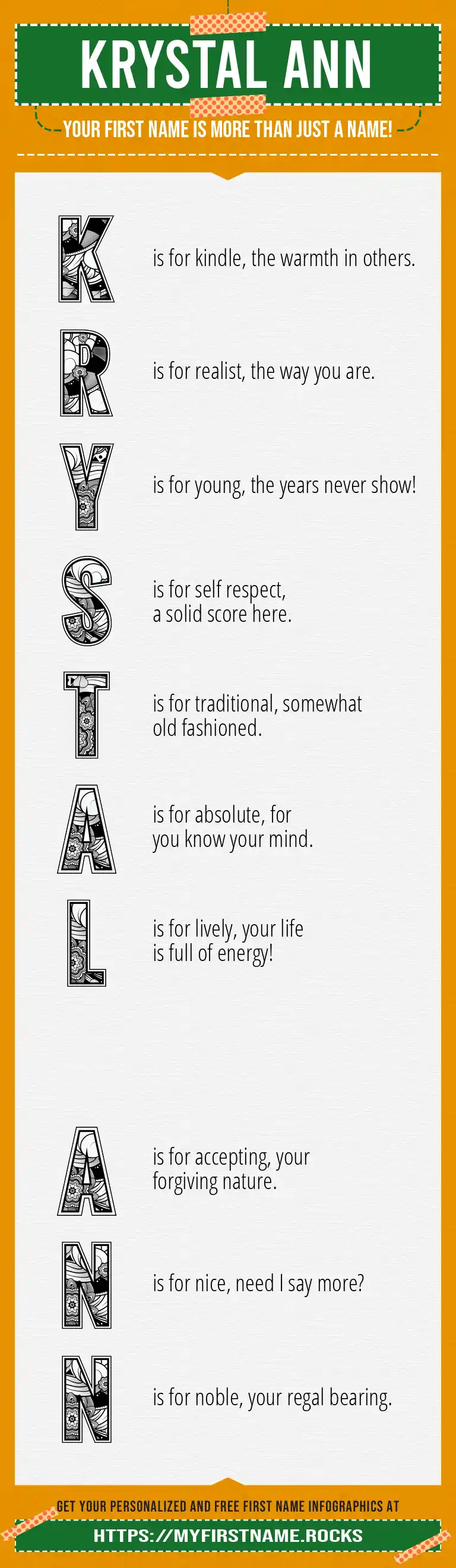 KRYSTAL ANN

YOUR FIRST NAME IS MORE THAN JUST A NAME!

K is for kindle, the warmth in others.

R is for realist, the way you are.

Y is for young, the years never show!

S is for self respect, a solid score here.

T is for traditional, somewhat old fashioned.

A is for absolute, for you know your mind.

L is for lively, your life is full of energy!

A is for accepting, your forgiving nature.

N is for nice, need I say more?

N is for noble, your regal bearing.

GET YOUR PERSONALIZED AND FREE FIRST NAME INFOGRAPHICS AT

HTTPS://MYFIRSTNAME.ROCKS