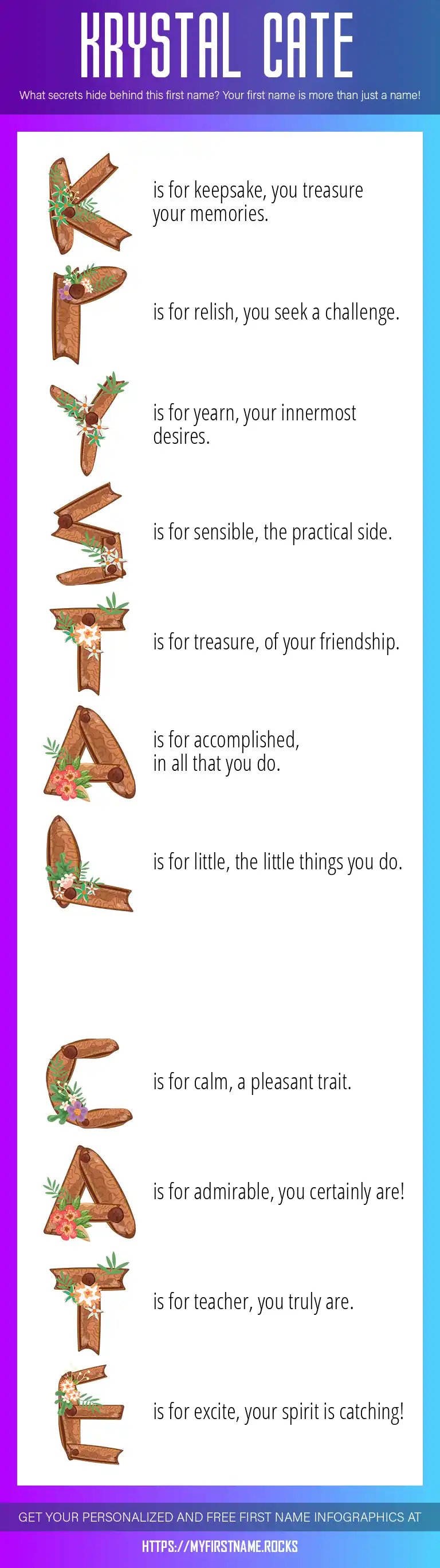 KRYSTAL CATE

What secrets hide behind this first name? Your first name is more than just a name!

K is for keepsake, you treasure your memories.

R is for relish, you seek a challenge.

Y is for yearn, your innermost desires.

S is for sensible, the practical side.

T is for treasure, of your friendship.

A is for accomplished, in all that you do.

L is for little, the little things you do.

C is for calm, a pleasant trait.

A is for admirable, you certainly are!

T is for teacher, you truly are.

E is for excite, your spirit is catching!

GET YOUR PERSONALIZED AND FREE FIRST NAME INFOGRAPHICS AT

HTTPS://MYFIRSTNAME.ROCKS