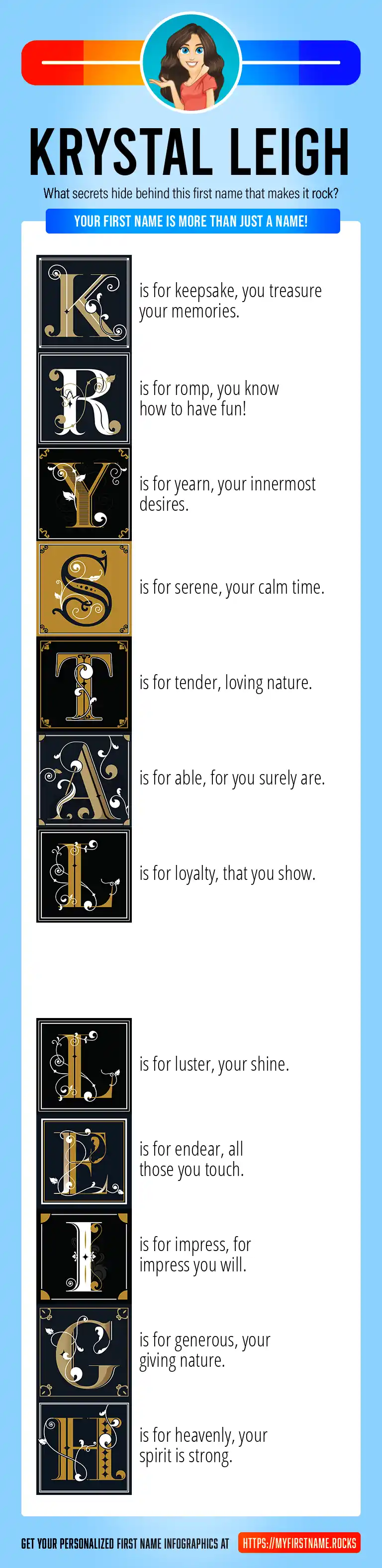 KRYSTAL LEIGH

What secrets hide behind this first name that makes it rock?

YOUR FIRST NAME IS MORE THAN JUST A NAME!

K is for keepsake, you treasure your memories.

R is for romp, you know how to have fun!

Y is for yearn, your innermost desires.

S is for serene, your calm time.

T is for tender, loving nature.

A is for able, for you surely are.

L is for loyalty, that you show.

L is for luster, your shine.

E is for endear, all those you touch.

I is for impress, for impress you will.

G is for generous, your giving nature.

H is for heavenly, your spirit is strong.

GET YOUR PERSONALIZED FIRST NAME INFOGRAPHICS AT HTTPS://MYFIRSTNAME.ROCKS