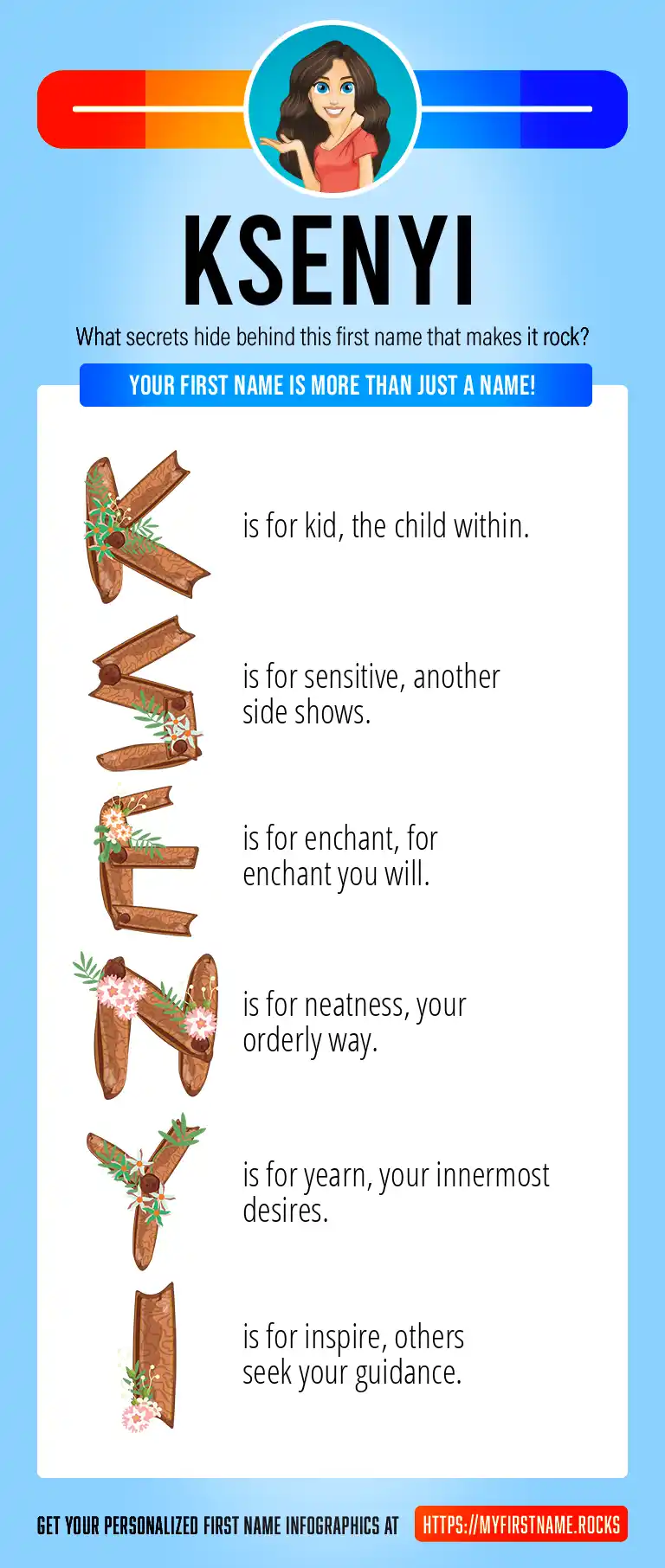 KSENYI

What secrets hide behind this first name that makes it rock?

YOUR FIRST NAME IS MORE THAN JUST A NAME!

K is for kid, the child within.

S is for sensitive, another side shows.

E is for enchant, for enchant you will.

N is for neatness, your orderly way.

Y is for yearn, your innermost desires.

I is for inspire, others seek your guidance.

GET YOUR PERSONALIZED FIRST NAME INFOGRAPHICS AT HTTPS://MYFIRSTNAME.ROCKS