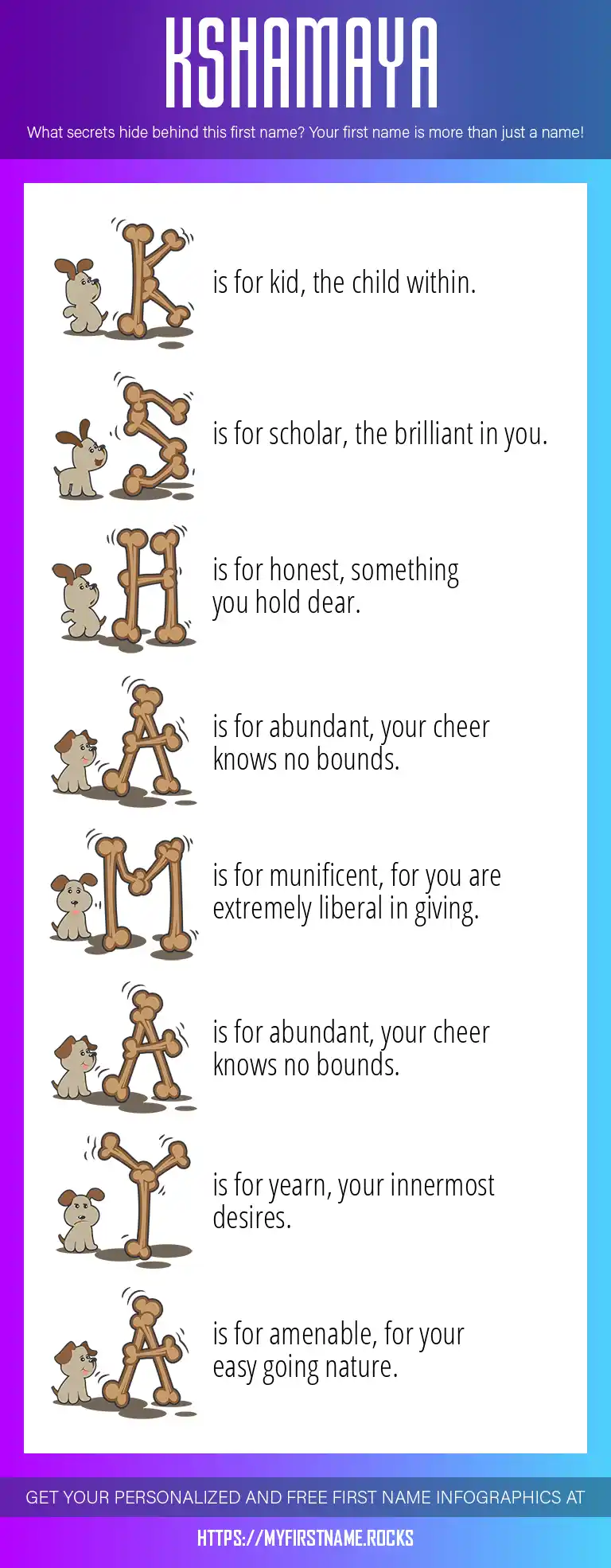 KSHAMAYA

What secrets hide behind this first name? Your first name is more than just a name!

K is for kid, the child within.

S is for scholar, the brilliant in you.

H is for honest, something you hold dear.

A is for abundant, your cheer knows no bounds.

M is for munificent, for you are extremely liberal in giving.

A is for abundant, your cheer knows no bounds.

Y is for yearn, your innermost desires.

A is for amenable, for your easy going nature.

GET YOUR PERSONALIZED AND FREE FIRST NAME INFOGRAPHICS AT

HTTPS://MYFIRSTNAME.ROCKS