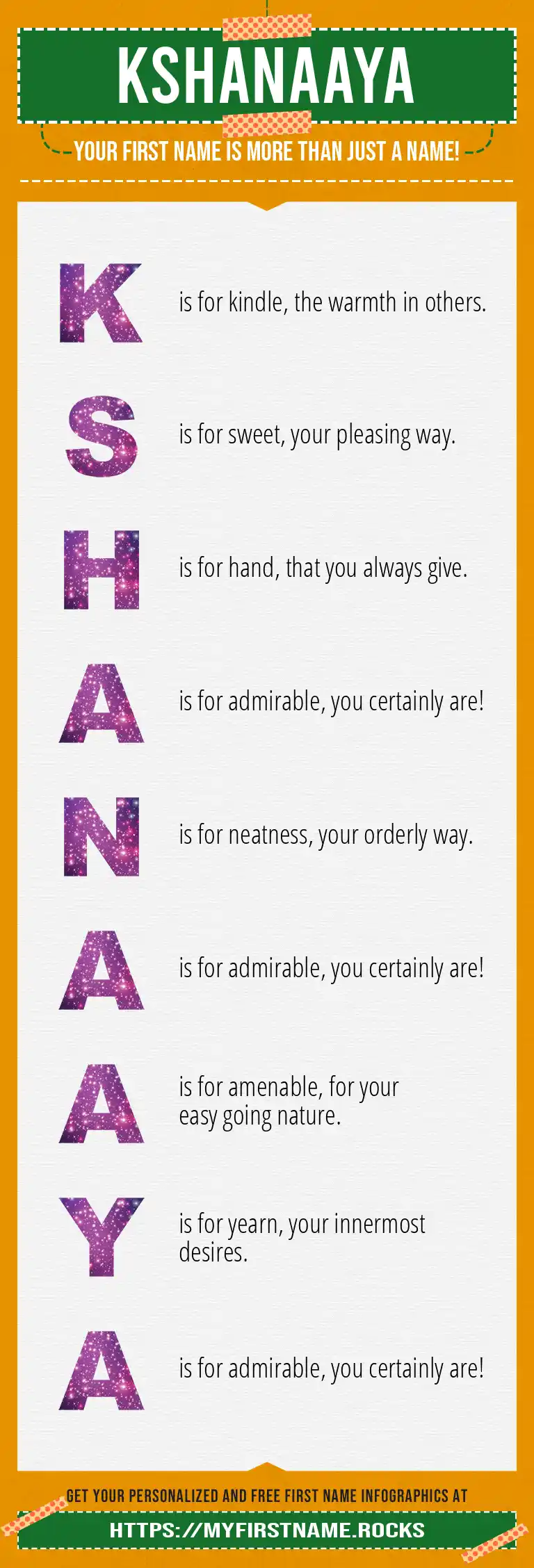 KSHANAAYA

YOUR FIRST NAME IS MORE THAN JUST A NAME!

K is for kindle, the warmth in others.

S is for sweet, your pleasing way.

H is for hand, that you always give.

A is for admirable, you certainly are!

N is for neatness, your orderly way.

A is for admirable, you certainly are!

A is for amenable, for your easy going nature.

Y is for yearn, your innermost desires.

A is for admirable, you certainly are!

GET YOUR PERSONALIZED AND FREE FIRST NAME INFOGRAPHICS AT

HTTPS://MYFIRSTNAME.ROCKS