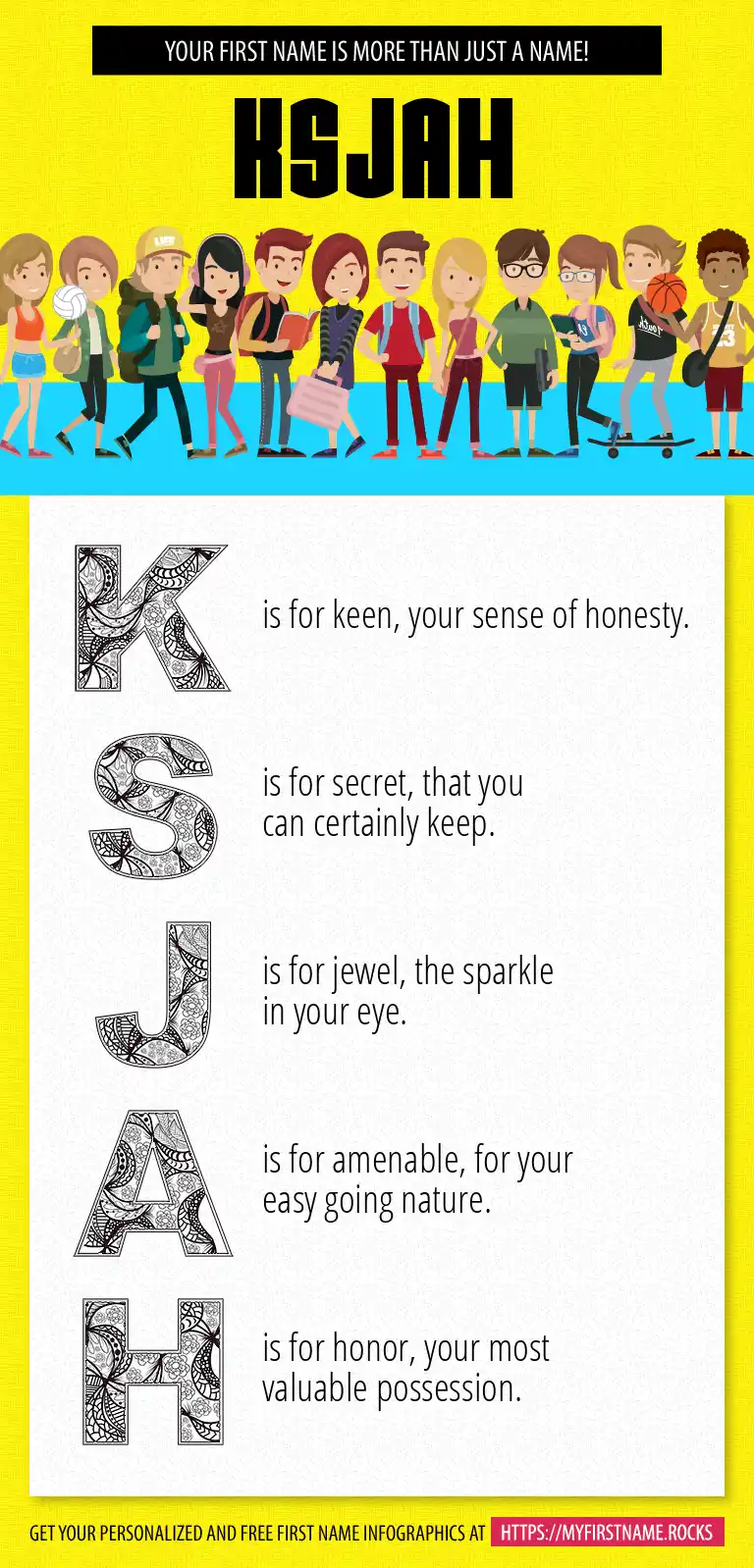 YOUR FIRST NAME IS MORE THAN JUST A NAME!

KSJAH

K is for keen, your sense of honesty.

S is for secret, that you can certainly keep.

J is for jewel, the sparkle in your eye.

A is for amenable, for your easy going nature.

H is for honor, your most valuable possession.

GET YOUR PERSONALIZED AND FREE FIRST NAME INFOGRAPHICS AT HTTPS://MYFIRSTNAME.ROCKS