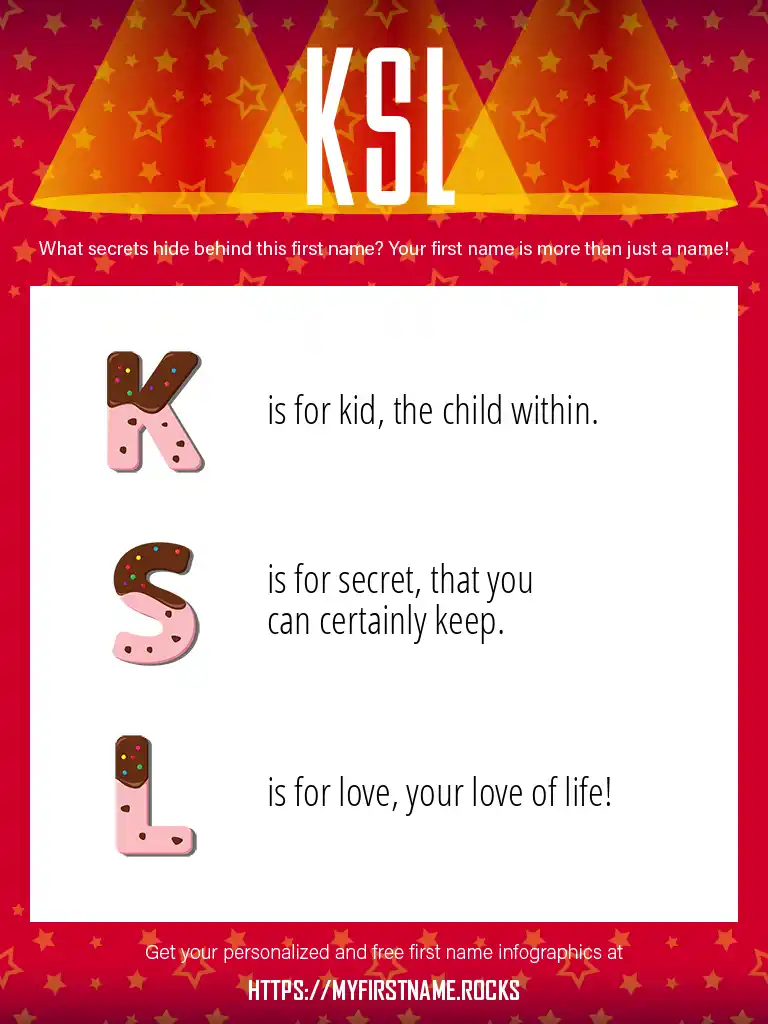 KSL

What secrets hide behind this first name? Your first name is more than just a name!

K is for kid, the child within.

S is for secret, that you can certainly keep.

L is for love, your love of life!

Get your personalized and free first name infographics at

HTTPS://MYFIRSTNAME.ROCKS