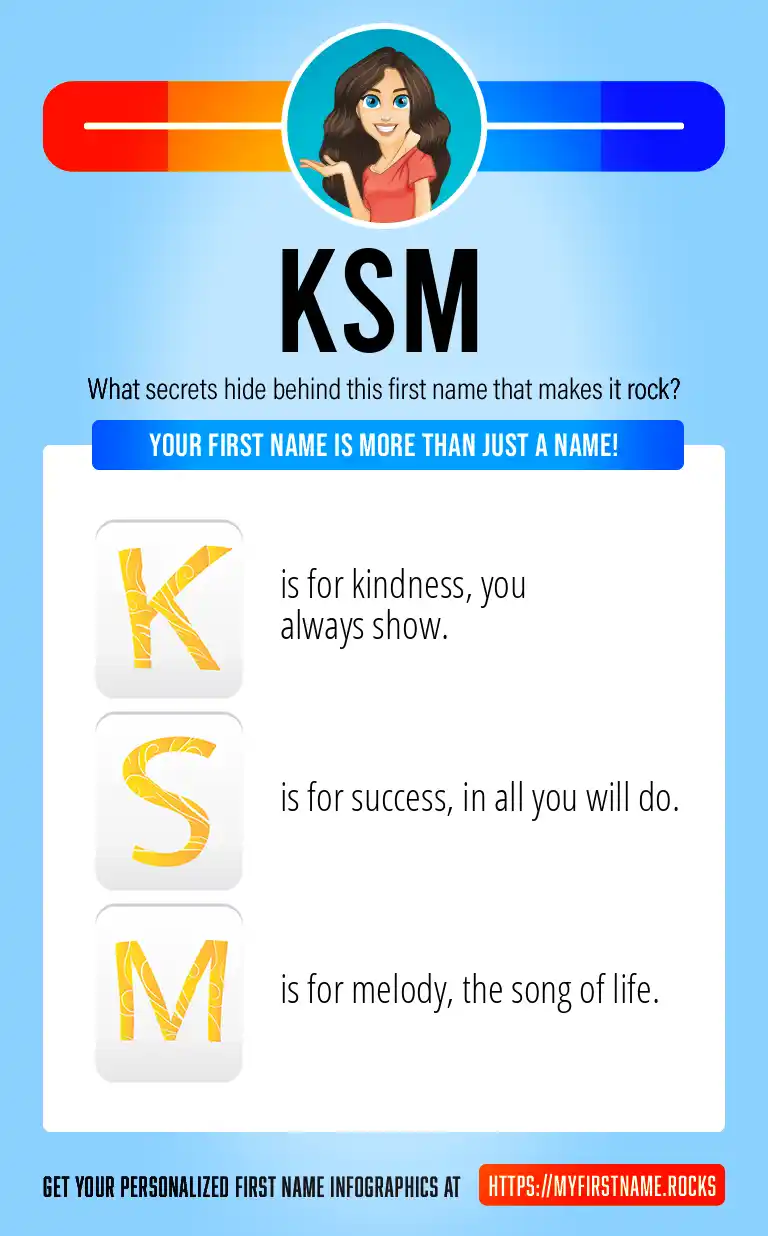 KSM

What secrets hide behind this first name that makes it rock?

YOUR FIRST NAME IS MORE THAN JUST A NAME!

K is for kindness, you always show.

S is for success, in all you will do.

M is for melody, the song of life.

GET YOUR PERSONALIZED FIRST NAME INFOGRAPHICS AT HTTPS://MYFIRSTNAME.ROCKS