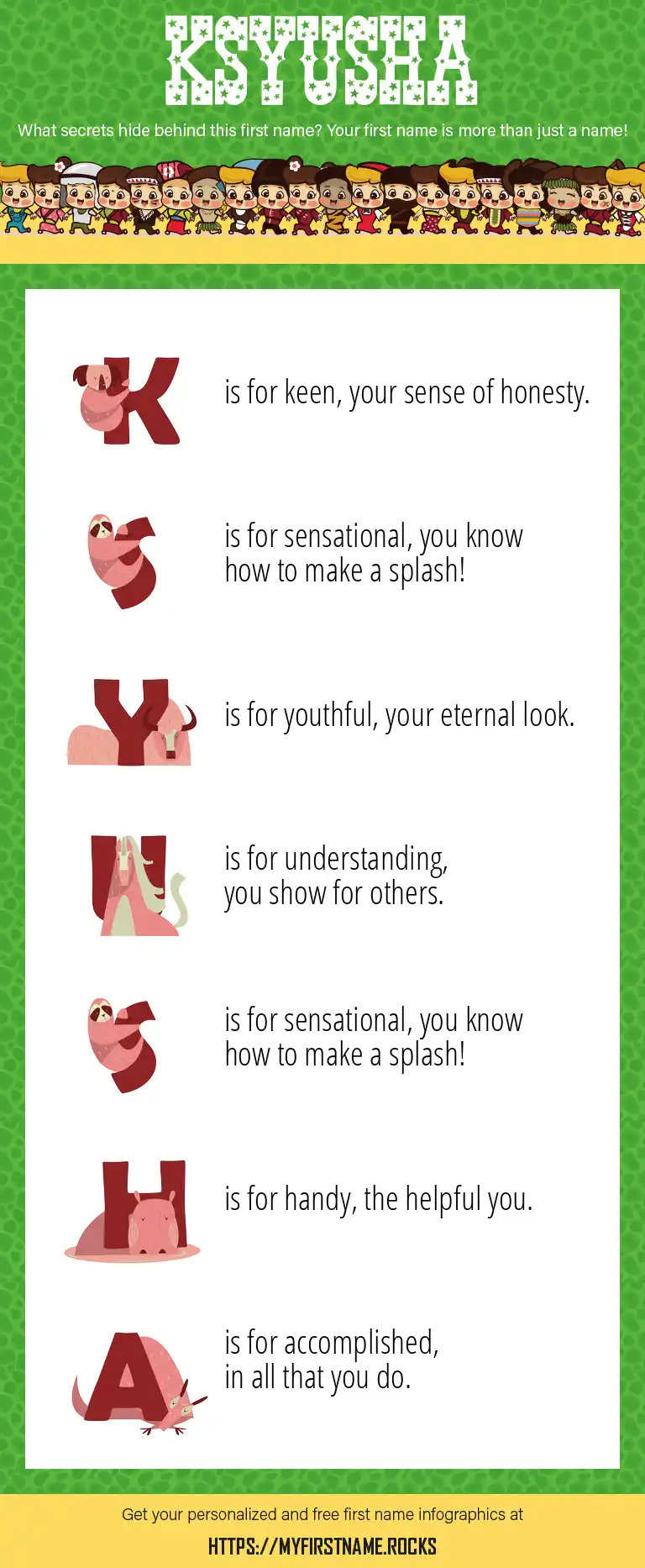 KSYUSHA

What secrets hide behind this first name? Your first name is more than just a name!

K is for keen, your sense of honesty.

S is for sensational, you know how to make a splash!

Y is for youthful, your eternal look.

U is for understanding, you show for others.

S is for sensational, you know how to make a splash!

H is for handy, the helpful you.

A is for accomplished, in all that you do.

Get your personalized and free first name infographics at

HTTPS://MYFIRSTNAME.ROCKS