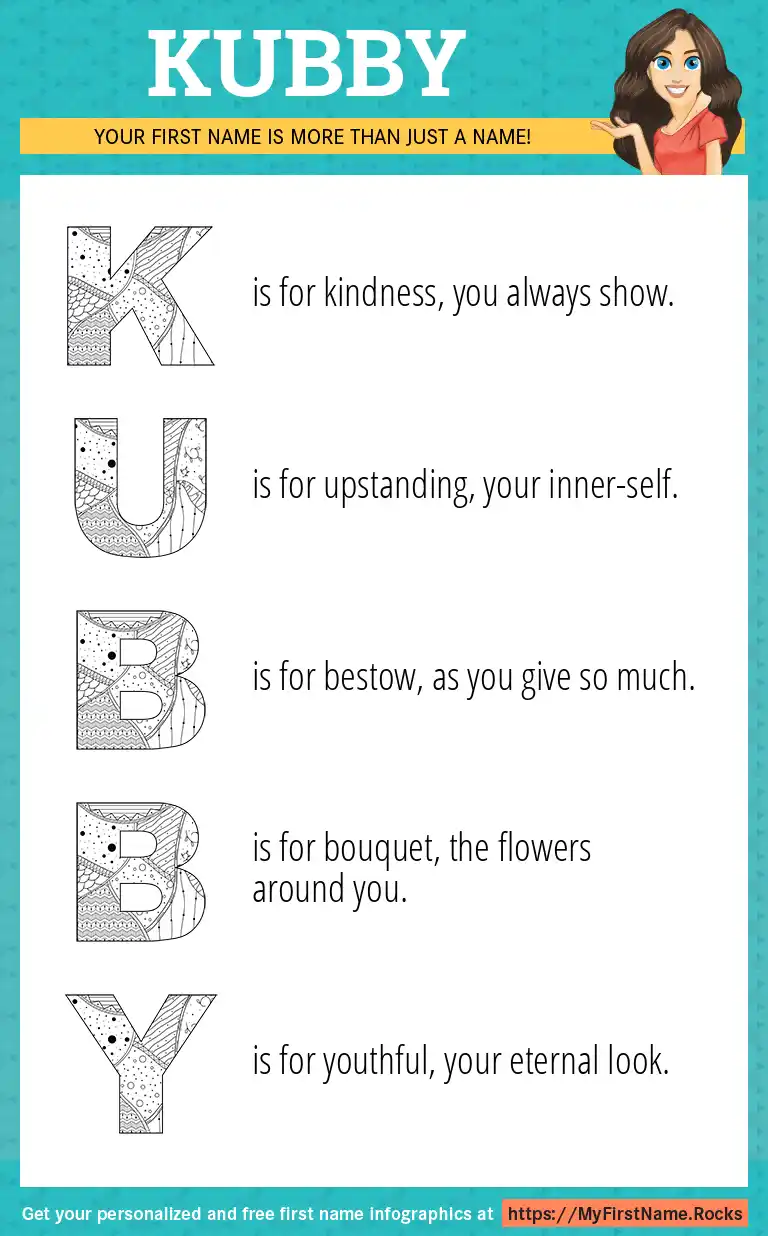 KUBBY

YOUR FIRST NAME IS MORE THAN JUST A NAME!

K is for kindness, you always show.

U is for upstanding, your inner-self.

B is for bestow, as you give so much.

B is for bouquet, the flowers around you.

Y is for youthful, your eternal look.

Get your personalized and free first name infographics at https://MyFirstName.Rocks