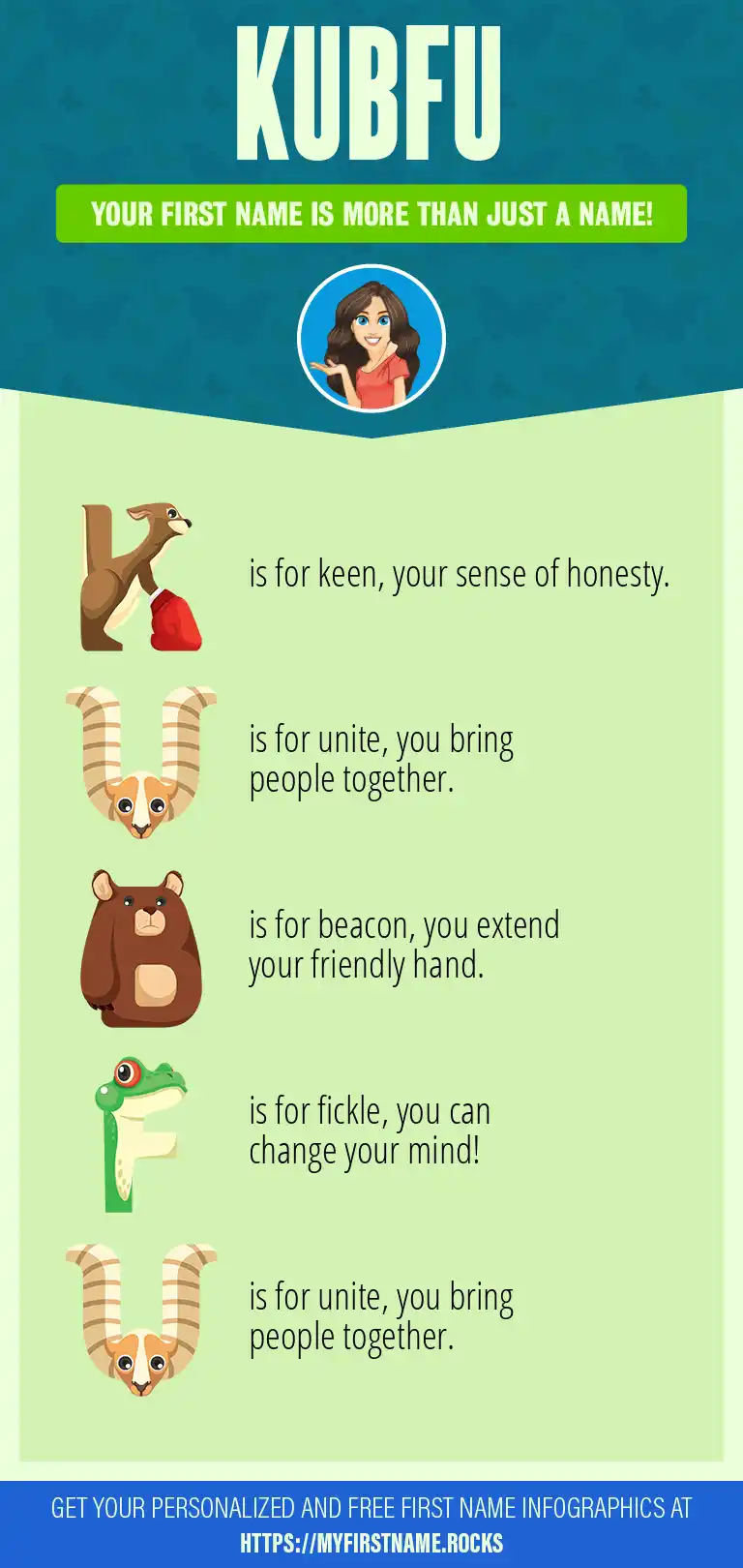 KUBFU

YOUR FIRST NAME IS MORE THAN JUST A NAME!

K is for keen, your sense of honesty.

U is for unite, you bring people together.

B is for beacon, you extend your friendly hand.

F is for fickle, you can change your mind!

U is for unite, you bring people together.

GET YOUR PERSONALIZED AND FREE FIRST NAME INFOGRAPHICS AT HTTPS://MYFIRSTNAME.ROCKS