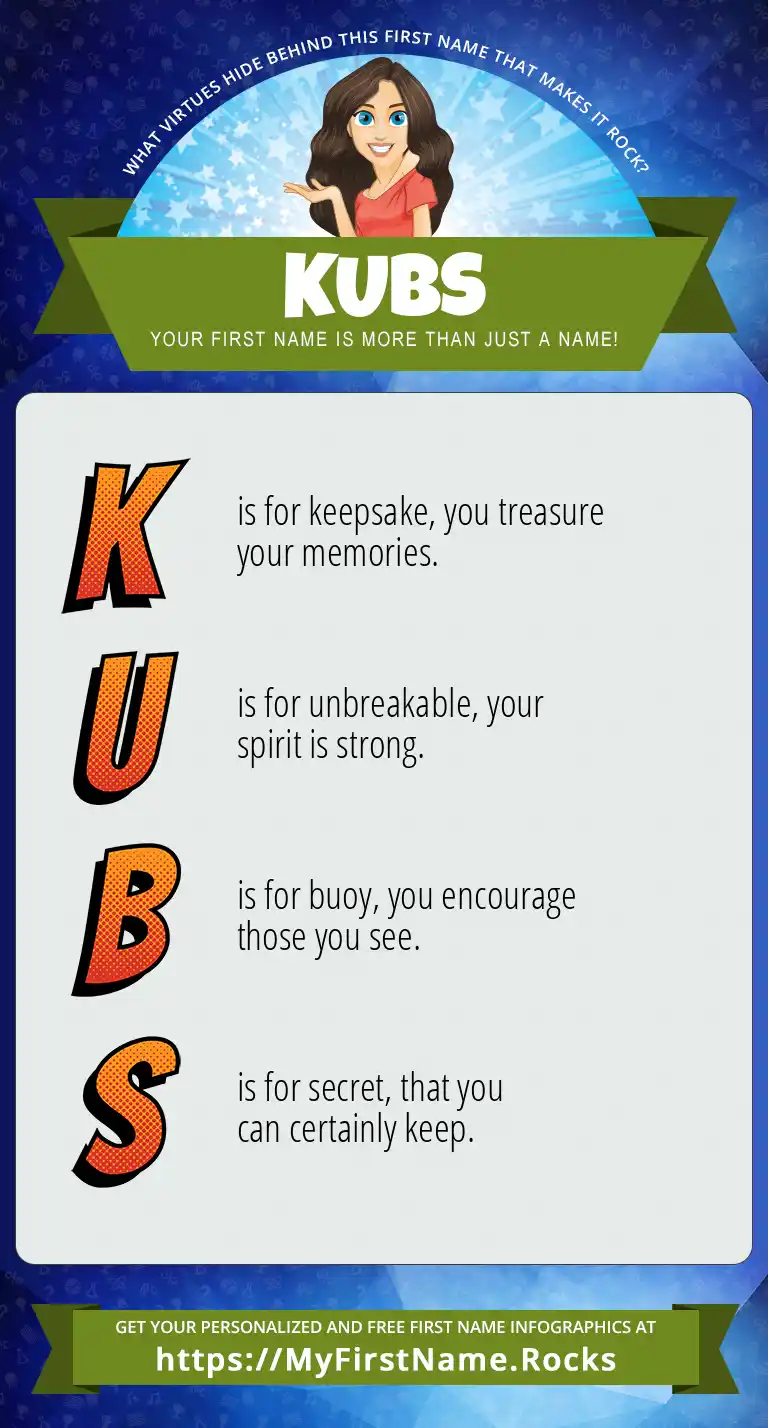 WHAT VIRTUES HIDE BEHIND THIS FIRST NAME THAT MAKES IT ROCK?

KUBS

YOUR FIRST NAME IS MORE THAN JUST A NAME!

K is for keepsake, you treasure your memories.

U is for unbreakable, your spirit is strong.

B is for buoy, you encourage those you see.

S is for secret, that you can certainly keep.

GET YOUR PERSONALIZED AND FREE FIRST NAME INFOGRAPHICS AT
https://MyFirstName.Rocks