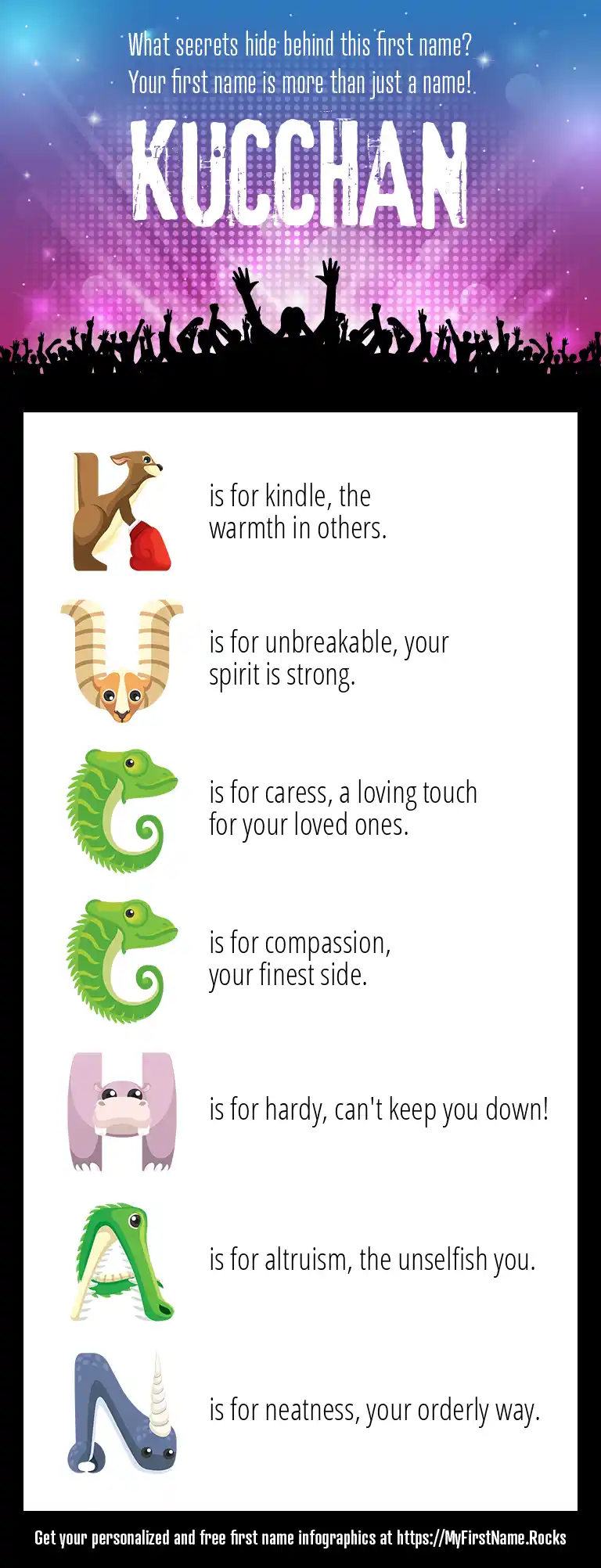 What secrets hide behind this first name?
Your first name is more than just a name!

KUCCHAN

K is for kindle, the warmth in others.

U is for unbreakable, your spirit is strong.

C is for caress, a loving touch for your loved ones.

C is for compassion, your finest side.

H is for hardy, can't keep you down!

A is for altruism, the unselfish you.

N is for neatness, your orderly way.

Get your personalized and free first name infographics at https://MyFirstName.Rocks