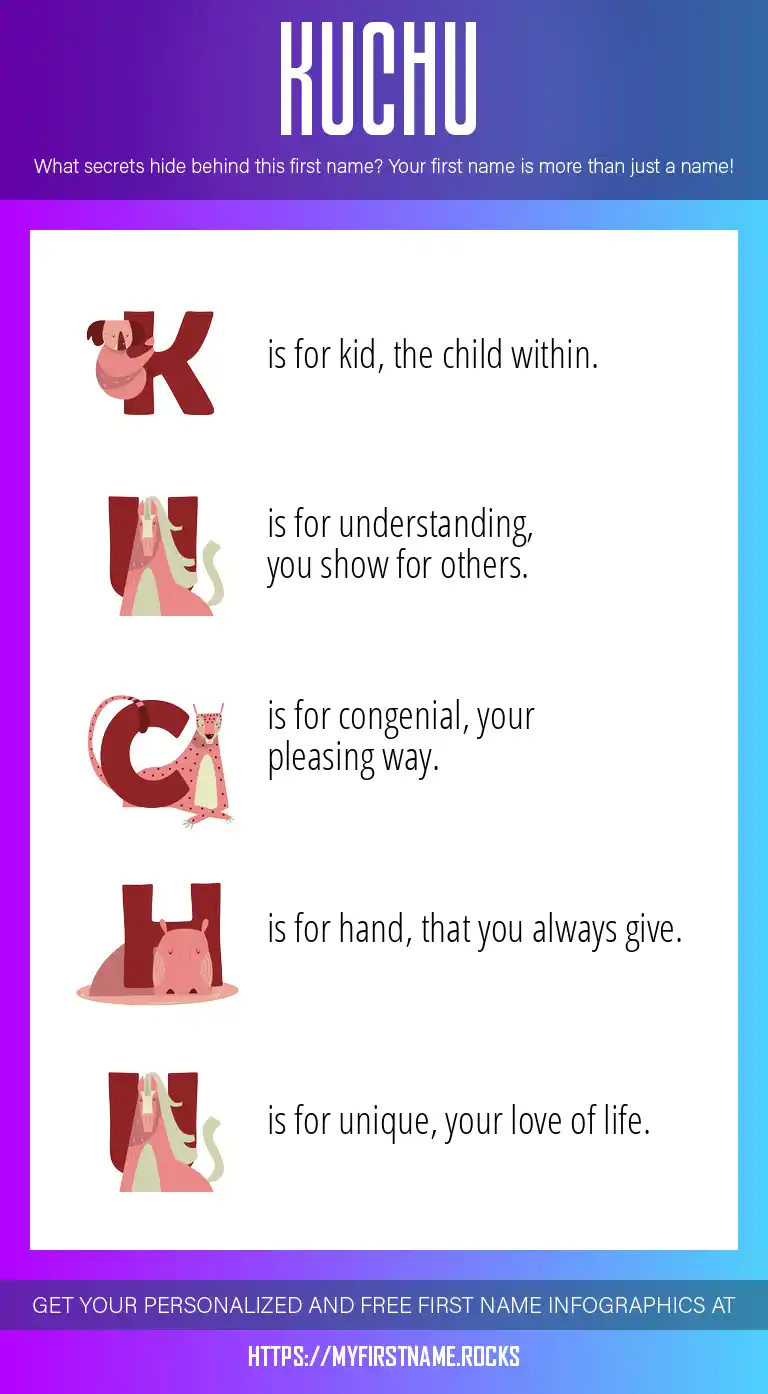 KUCHU

What secrets hide behind this first name? Your first name is more than just a name!

K is for kid, the child within.

U is for understanding, you show for others.

C is for congenial, your pleasing way.

H is for hand, that you always give.

U is for unique, your love of life.

GET YOUR PERSONALIZED AND FREE FIRST NAME INFOGRAPHICS AT

HTTPS://MYFIRSTNAME.ROCKS