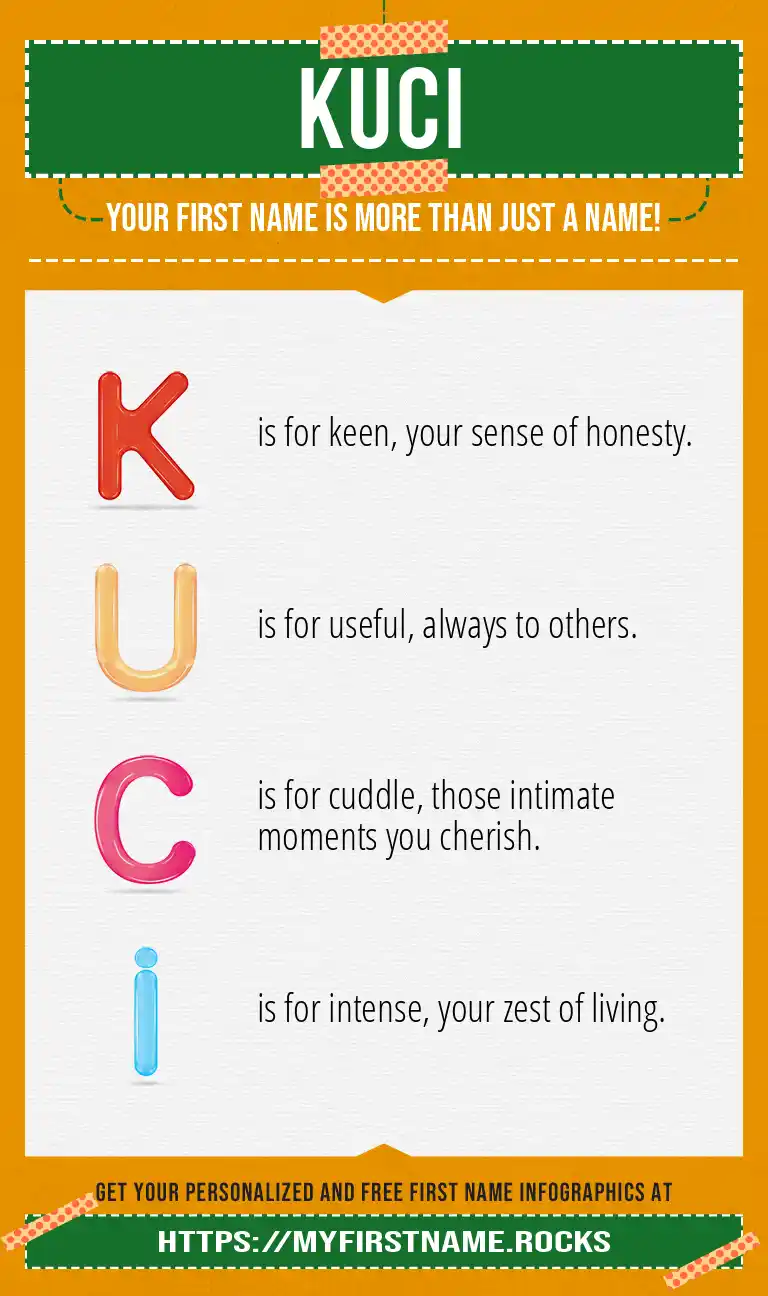 KUCI

YOUR FIRST NAME IS MORE THAN JUST A NAME!

K is for keen, your sense of honesty.

U is for useful, always to others.

C is for cuddle, those intimate moments you cherish.

i is for intense, your zest of living.

GET YOUR PERSONALIZED AND FREE FIRST NAME INFOGRAPHICS AT

HTTPS://MYFIRSTNAME.ROCKS