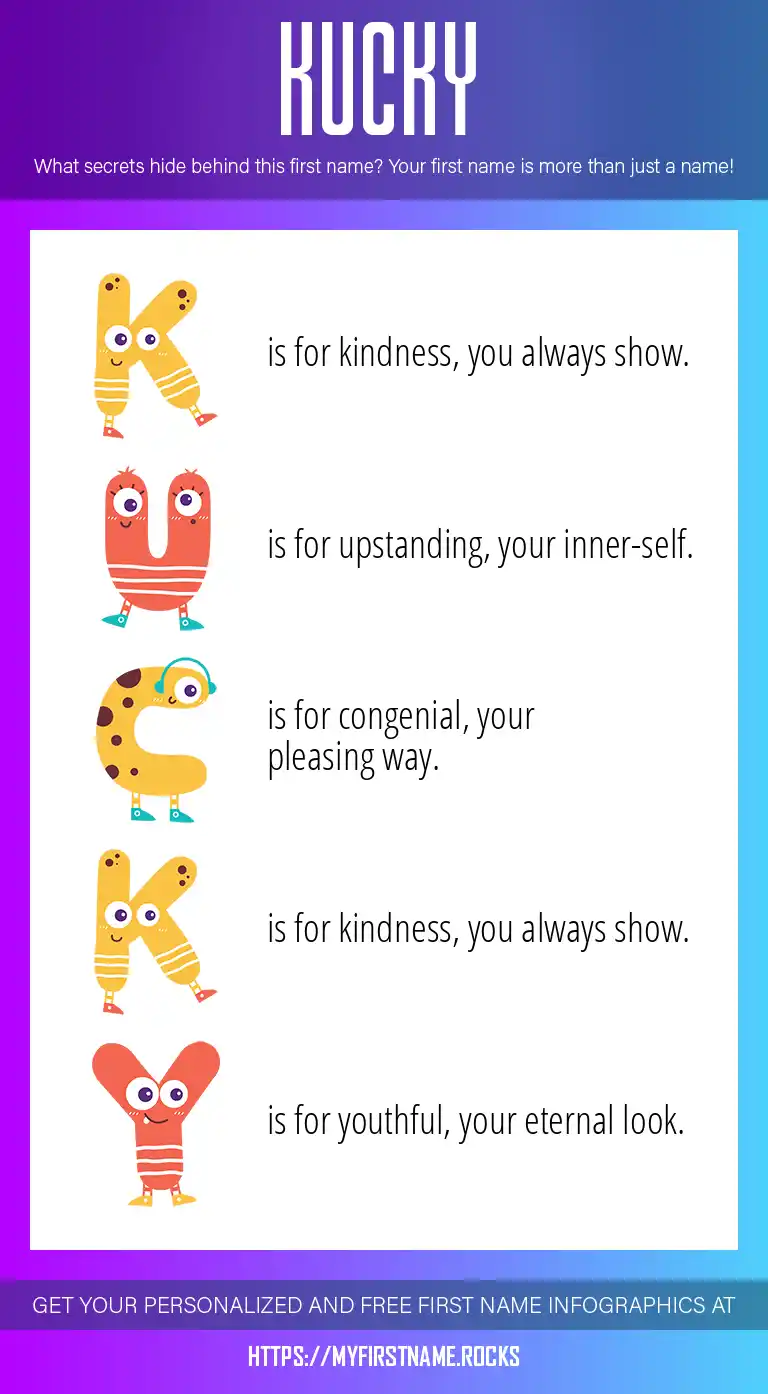 KUCKY

What secrets hide behind this first name? Your first name is more than just a name!

K is for kindness, you always show.

U is for upstanding, your inner-self.

C is for congenial, your pleasing way.

K is for kindness, you always show.

Y is for youthful, your eternal look.

GET YOUR PERSONALIZED AND FREE FIRST NAME INFOGRAPHICS AT

HTTPS://MYFIRSTNAME.ROCKS