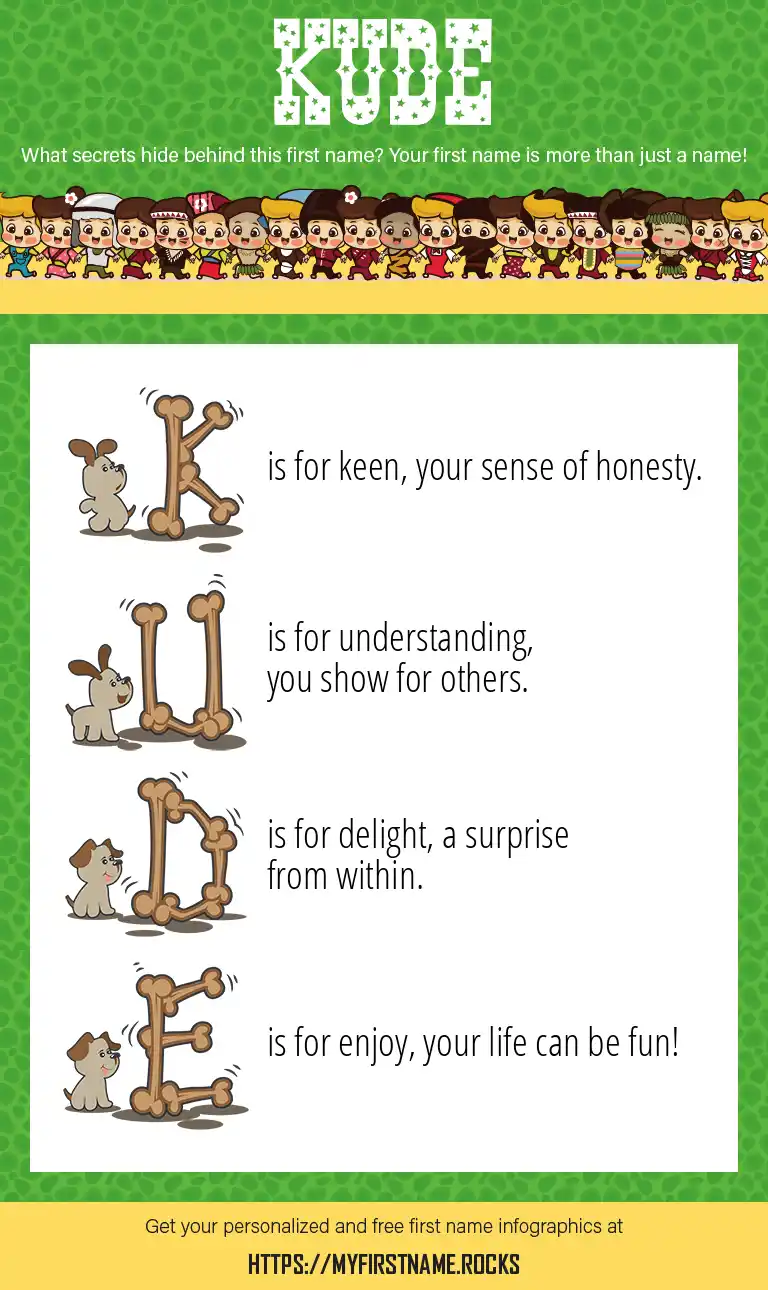 KUDE

What secrets hide behind this first name? Your first name is more than just a name!

K is for keen, your sense of honesty.

U is for understanding, you show for others.

D is for delight, a surprise from within.

E is for enjoy, your life can be fun!

Get your personalized and free first name infographics at

HTTPS://MYFIRSTNAME.ROCKS