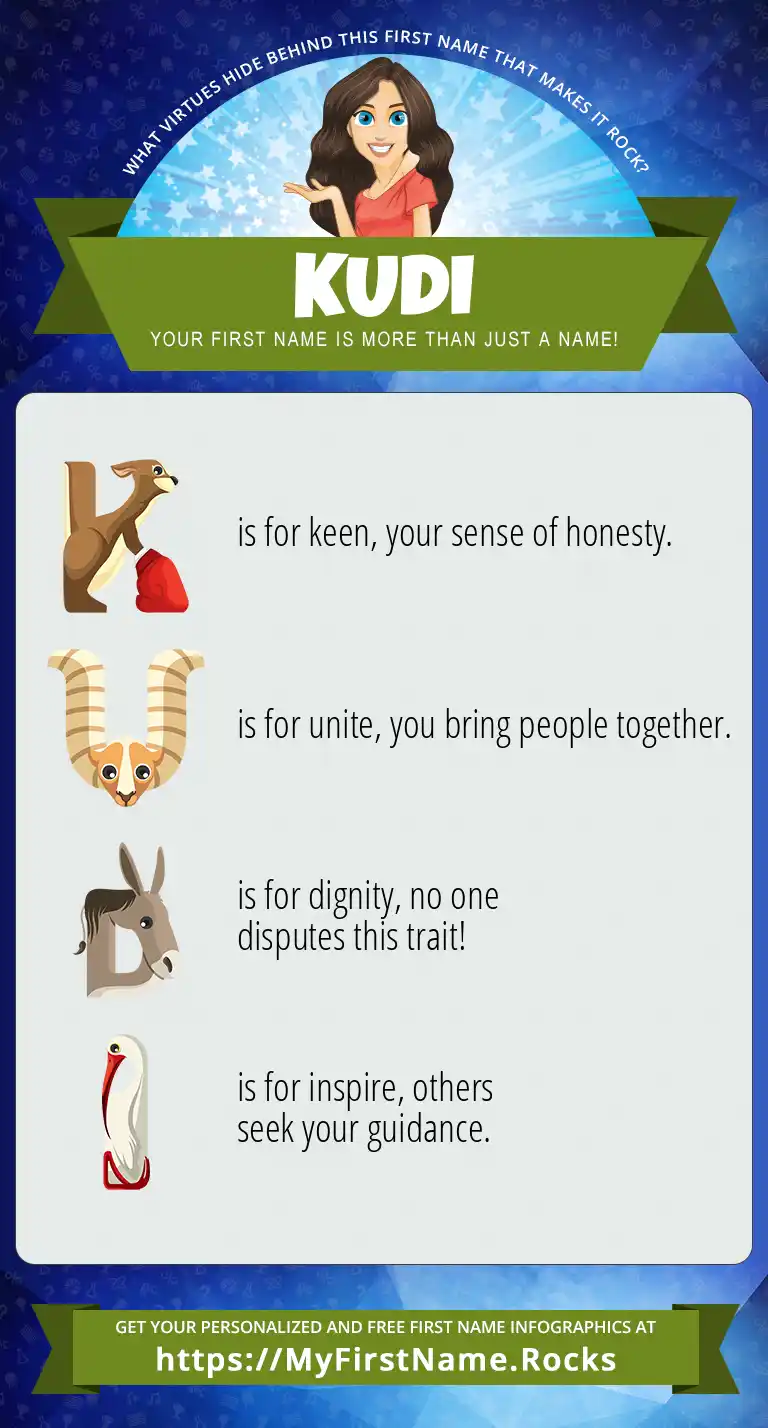 WHAT VIRTUES HIDE BEHIND THIS FIRST NAME THAT MAKES IT ROCK?

KUDI

YOUR FIRST NAME IS MORE THAN JUST A NAME!

K is for keen, your sense of honesty.

U is for unite, you bring people together.

D is for dignity, no one disputes this trait!

I is for inspire, others seek your guidance.

GET YOUR PERSONALIZED AND FREE FIRST NAME INFOGRAPHICS AT
https://MyFirstName.Rocks