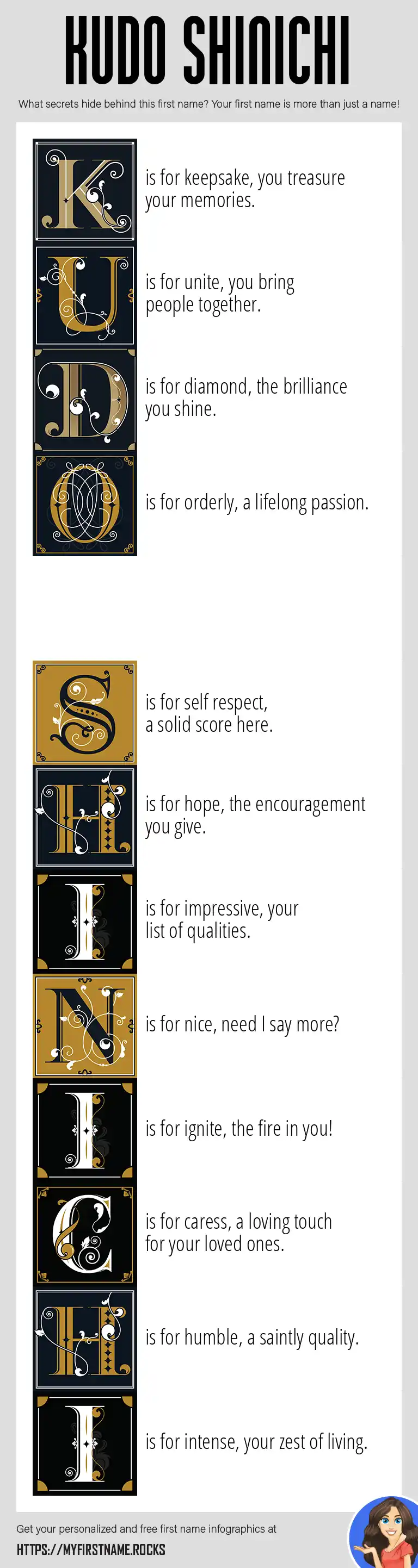 KUDO SHINICHI

What secrets hide behind this first name? Your first name is more than just a name!

K is for keepsake, you treasure your memories.

U is for unite, you bring people together.

D is for diamond, the brilliance you shine.

O is for orderly, a lifelong passion.

S is for self respect, a solid score here.

H is for hope, the encouragement you give.

I is for impressive, your list of qualities.

N is for nice, need I say more?

I is for ignite, the fire in you!

C is for caress, a loving touch for your loved ones.

H is for humble, a saintly quality.

I is for intense, your zest of living.

Get your personalized and free first name infographics at

HTTPS://MYFIRSTNAME.ROCKS