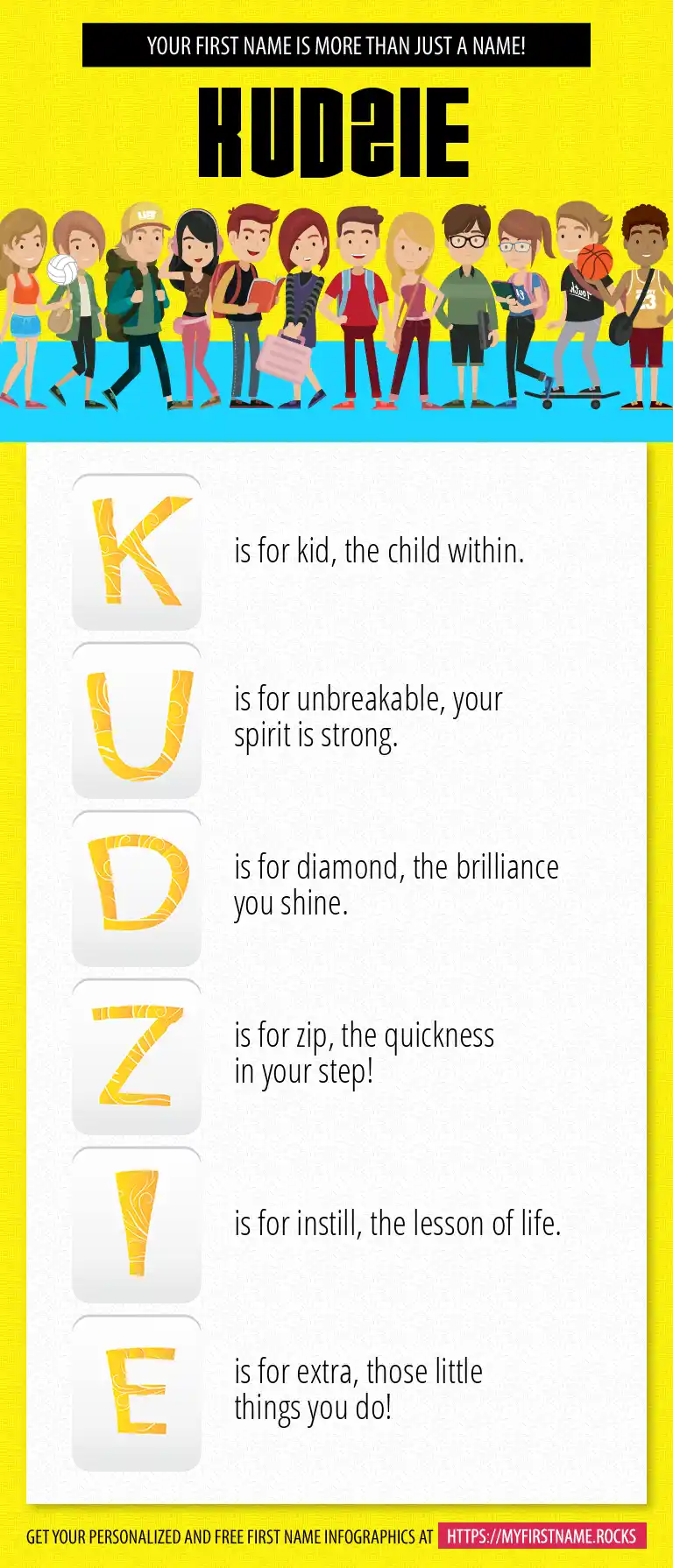 YOUR FIRST NAME IS MORE THAN JUST A NAME!

KUDZIE

K is for kid, the child within.

U is for unbreakable, your spirit is strong.

D is for diamond, the brilliance you shine.

Z is for zip, the quickness in your step!

I is for instill, the lesson of life.

E is for extra, those little things you do!

GET YOUR PERSONALIZED AND FREE FIRST NAME INFOGRAPHICS AT HTTPS://MYFIRSTNAME.ROCKS