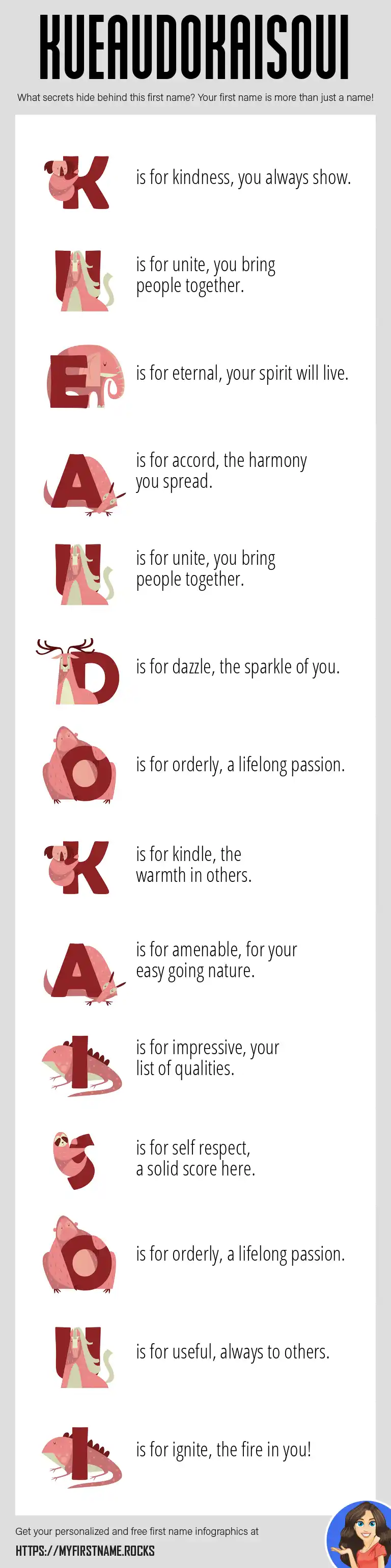 KUEAUDOKAISOUI

What secrets hide behind this first name? Your first name is more than just a name!

K is for kindness, you always show.

U is for unite, you bring people together.

E is for eternal, your spirit will live.

A is for accord, the harmony you spread.

U is for unite, you bring people together.

D is for dazzle, the sparkle of you.

O is for orderly, a lifelong passion.

K is for kindle, the warmth in others.

A is for amenable, for your easy going nature.

I is for impressive, your list of qualities.

S is for self respect, a solid score here.

O is for orderly, a lifelong passion.

U is for useful, always to others.

I is for ignite, the fire in you!

Get your personalized and free first name infographics at

HTTPS://MYFIRSTNAME.ROCKS