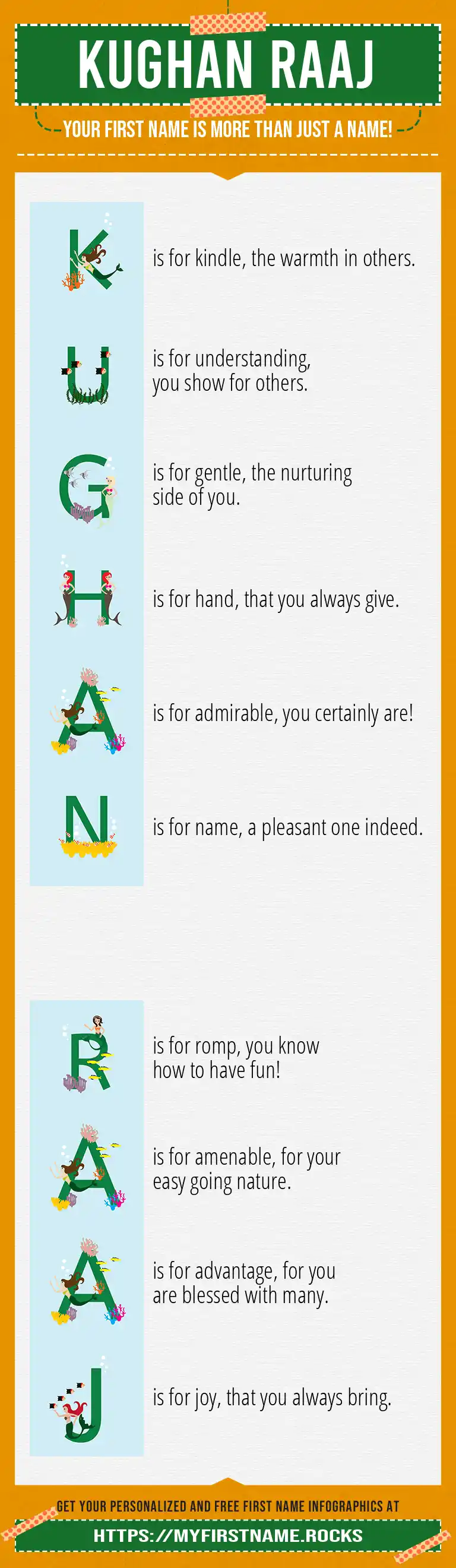 KUGHAN RAAJ

YOUR FIRST NAME IS MORE THAN JUST A NAME!

K is for kindle, the warmth in others.

U is for understanding, you show for others.

G is for gentle, the nurturing side of you.

H is for hand, that you always give.

A is for admirable, you certainly are!

N is for name, a pleasant one indeed.

R is for romp, you know how to have fun!

A is for amenable, for your easy going nature.

A is for advantage, for you are blessed with many.

J is for joy, that you always bring.

GET YOUR PERSONALIZED AND FREE FIRST NAME INFOGRAPHICS AT

HTTPS://MYFIRSTNAME.ROCKS