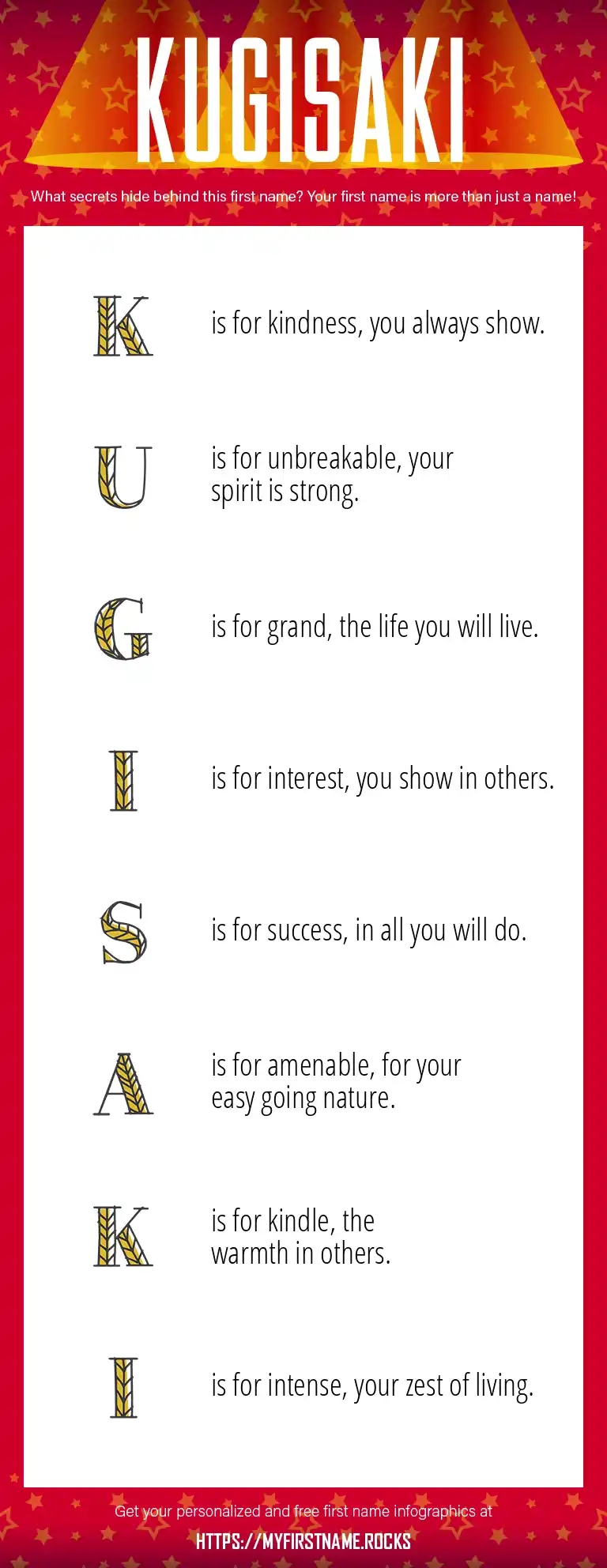 KUGISAKI

What secrets hide behind this first name? Your first name is more than just a name!

K is for kindness, you always show.

U is for unbreakable, your spirit is strong.

G is for grand, the life you will live.

I is for interest, you show in others.

S is for success, in all you will do.

A is for amenable, for your easy going nature.

K is for kindle, the warmth in others.

I is for intense, your zest of living.

Get your personalized and free first name infographics at

HTTPS://MYFIRSTNAME.ROCKS