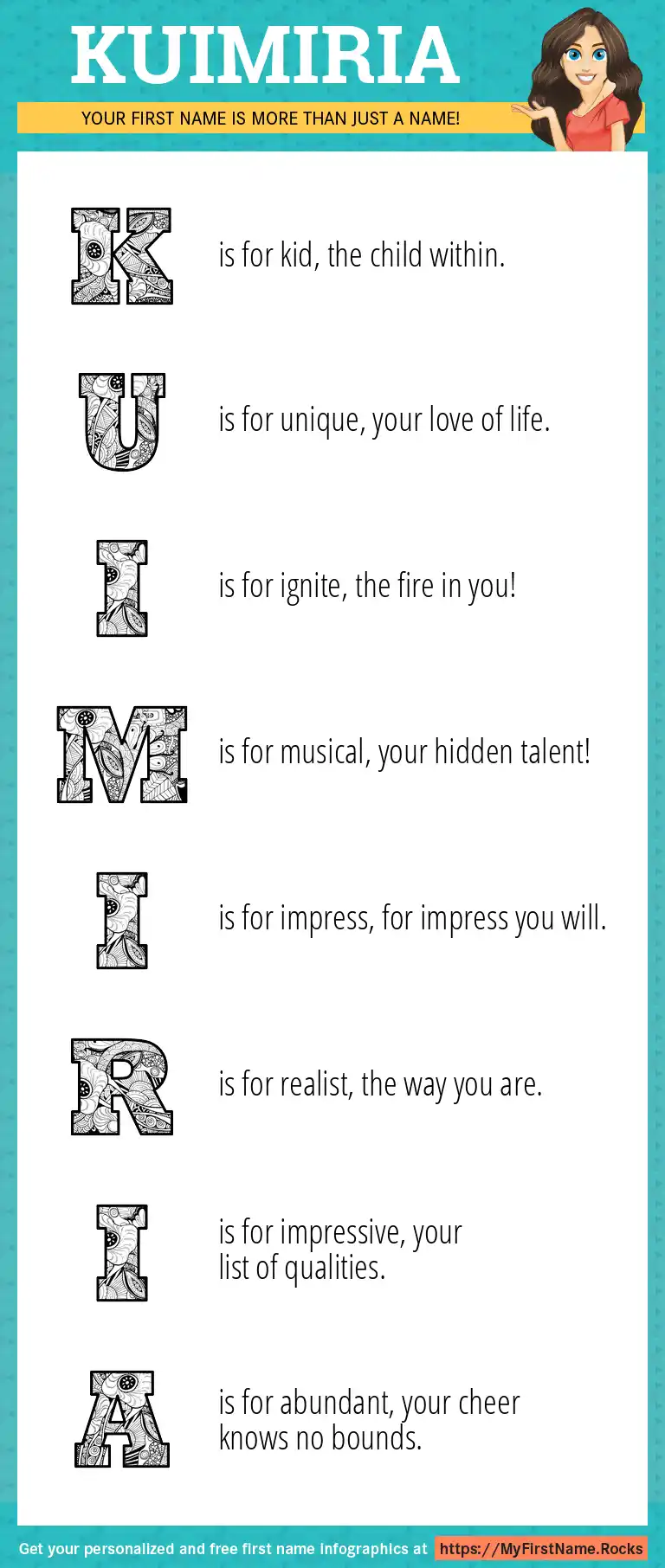 KUIMIRIA

YOUR FIRST NAME IS MORE THAN JUST A NAME!

K is for kid, the child within.

U is for unique, your love of life.

I is for ignite, the fire in you!

M is for musical, your hidden talent!

I is for impress, for impress you will.

R is for realist, the way you are.

I is for impressive, your list of qualities.

A is for abundant, your cheer knows no bounds.

Get your personalized and free first name infographics at https://MyFirstName.Rocks