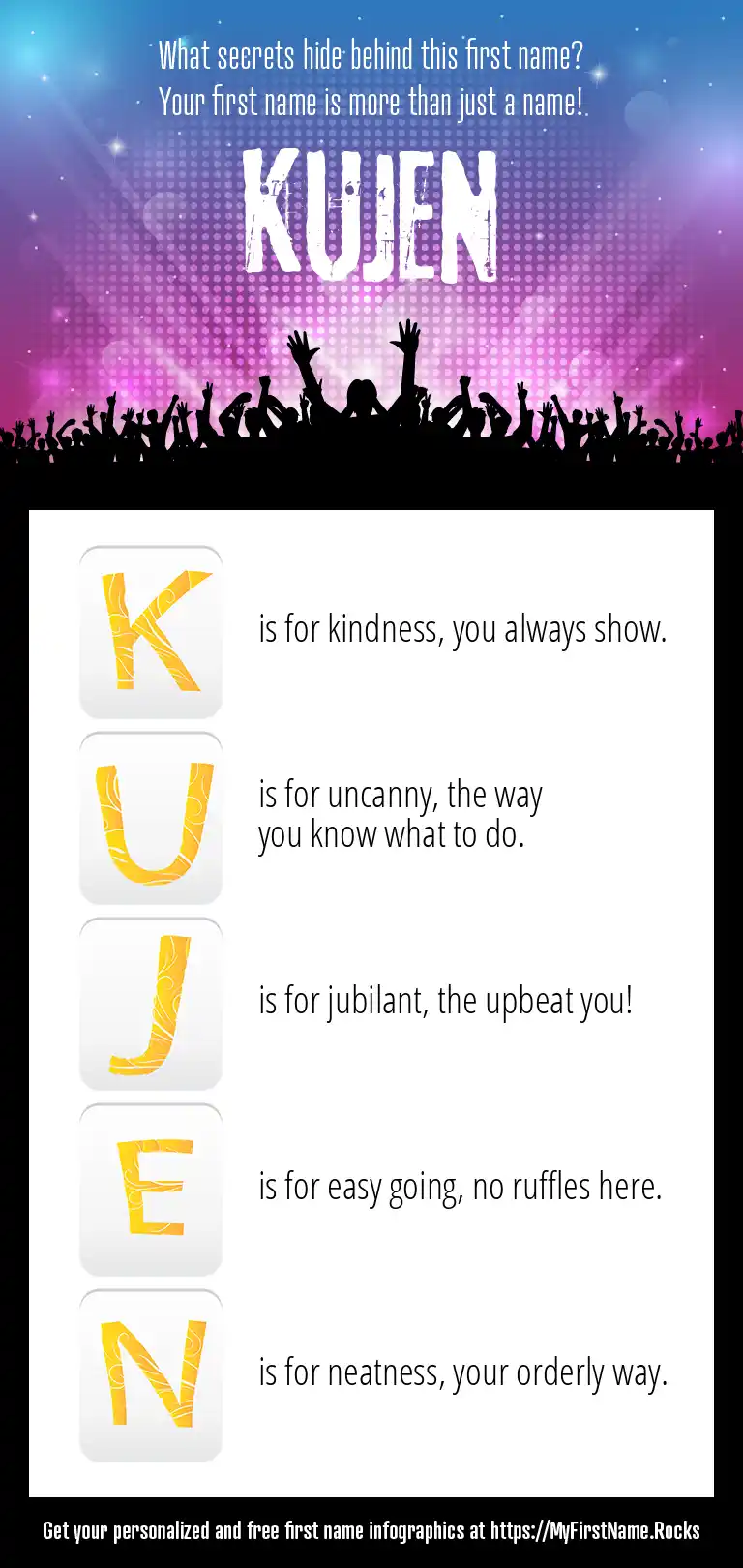 What secrets hide behind this first name?
Your first name is more than just a name!

KUJEN

K

is for kindness, you always show.

U

is for uncanny, the way you know what to do.

J

is for jubilant, the upbeat you!

E

is for easy going, no ruffles here.

N

is for neatness, your orderly way.

Get your personalized and free first name infographics at https://MyFirstName.Rocks