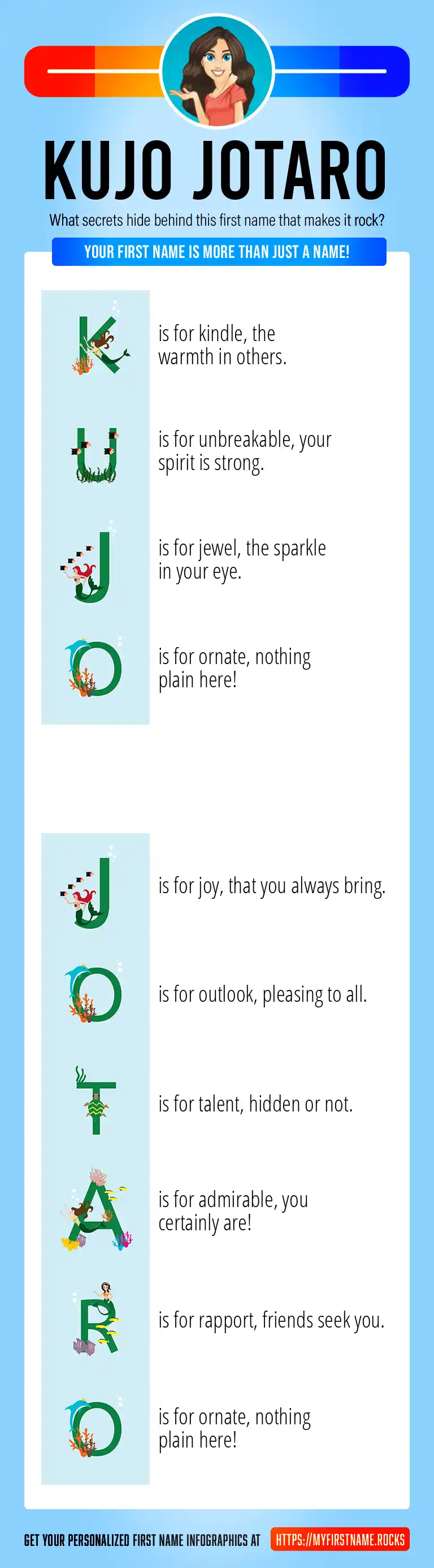 KUJO JOTARO

What secrets hide behind this first name that makes it rock?

YOUR FIRST NAME IS MORE THAN JUST A NAME!

K is for kindle, the warmth in others.

U is for unbreakable, your spirit is strong.

J is for jewel, the sparkle in your eye.

O is for ornate, nothing plain here!

J is for joy, that you always bring.

O is for outlook, pleasing to all.

T is for talent, hidden or not.

A is for admirable, you certainly are!

R is for rapport, friends seek you.

O is for ornate, nothing plain here!

GET YOUR PERSONALIZED FIRST NAME INFOGRAPHICS AT HTTPS://MYFIRSTNAME.ROCKS