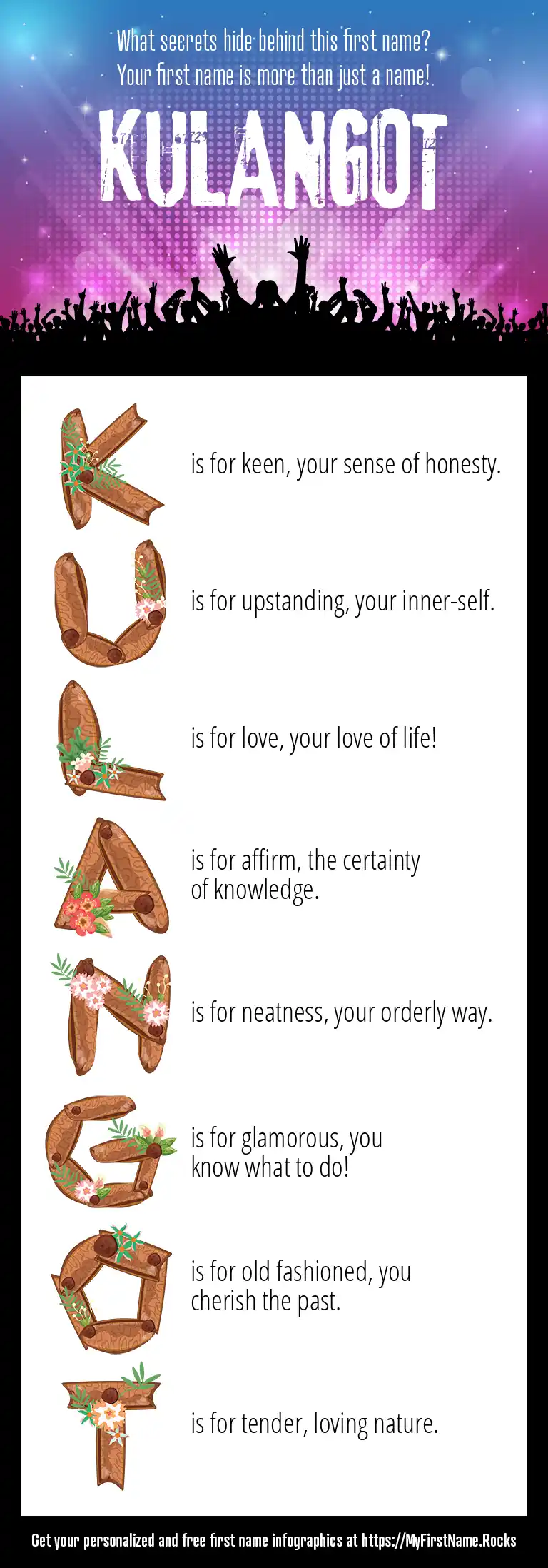 What secrets hide behind this first name?
Your first name is more than just a name!

KULANGOT

K is for keen, your sense of honesty.

U is for upstanding, your inner-self.

L is for love, your love of life!

A is for affirm, the certainty of knowledge.

N is for neatness, your orderly way.

G is for glamorous, you know what to do!

O is for old fashioned, you cherish the past.

T is for tender, loving nature.

Get your personalized and free first name infographics at https://MyFirstName.Rocks