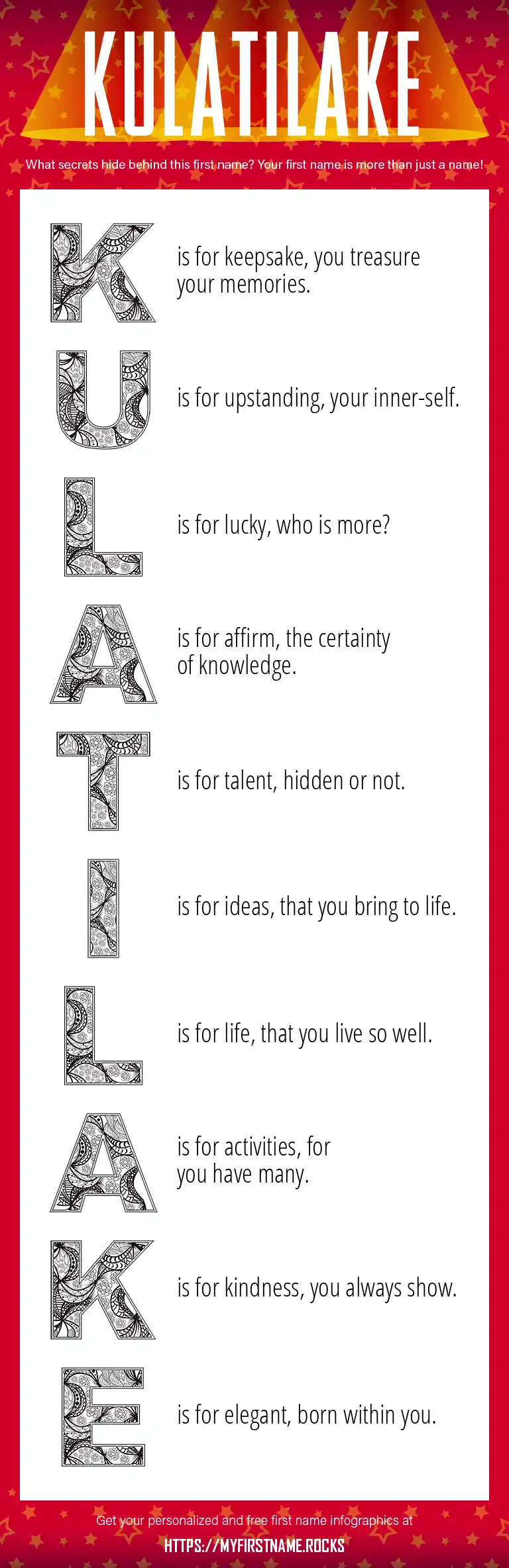 KULATILAKE

What secrets hide behind this first name? Your first name is more than just a name!

K is for keepsake, you treasure your memories.

U is for upstanding, your inner-self.

L is for lucky, who is more?

A is for affirm, the certainty of knowledge.

T is for talent, hidden or not.

I is for ideas, that you bring to life.

L is for life, that you live so well.

A is for activities, for you have many.

K is for kindness, you always show.

E is for elegant, born within you.

Get your personalized and free first name infographics at

HTTPS://MYFIRSTNAME.ROCKS